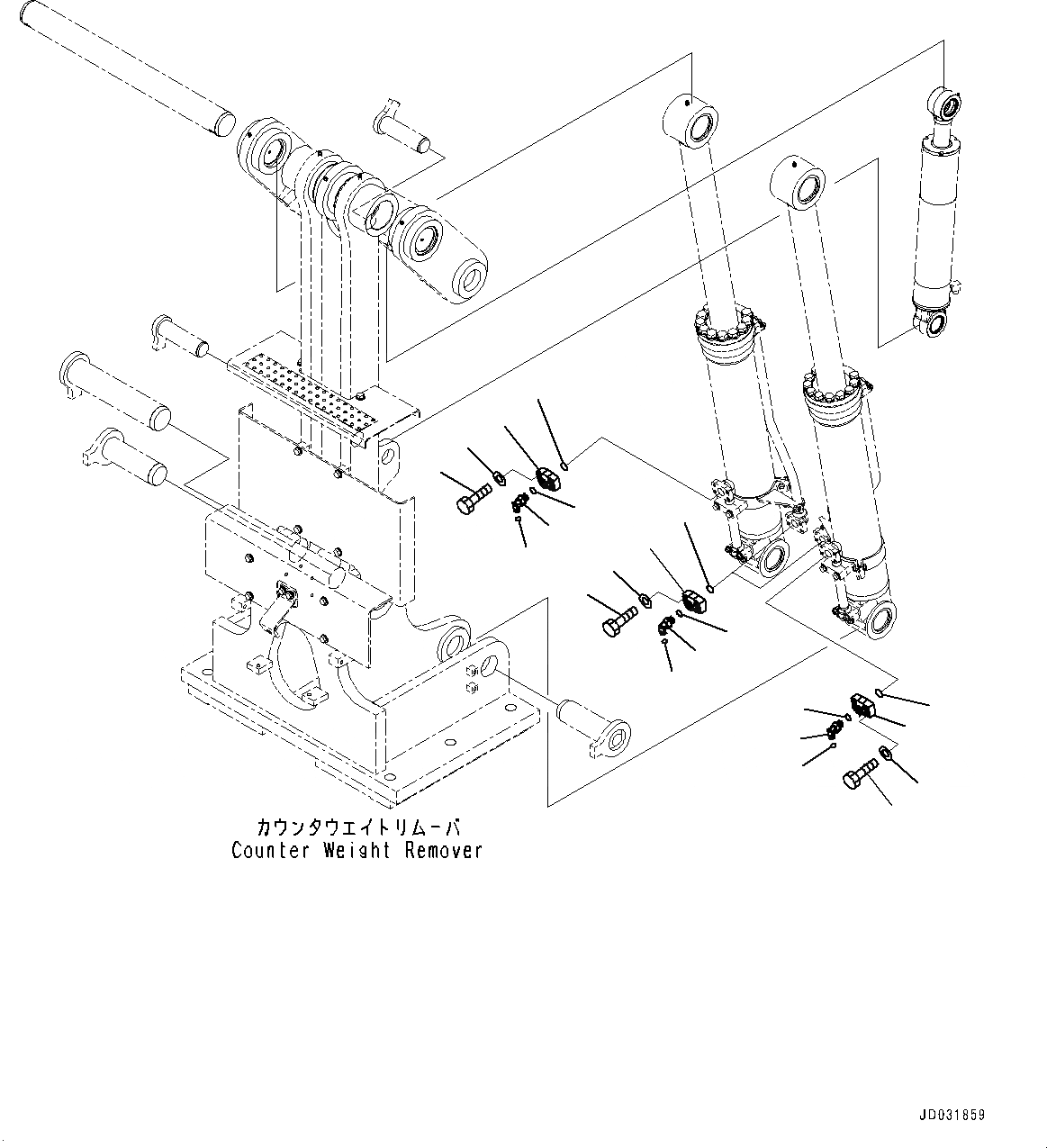 カウンタウエイトリムーバ
Counter Weight Remover

JD031859