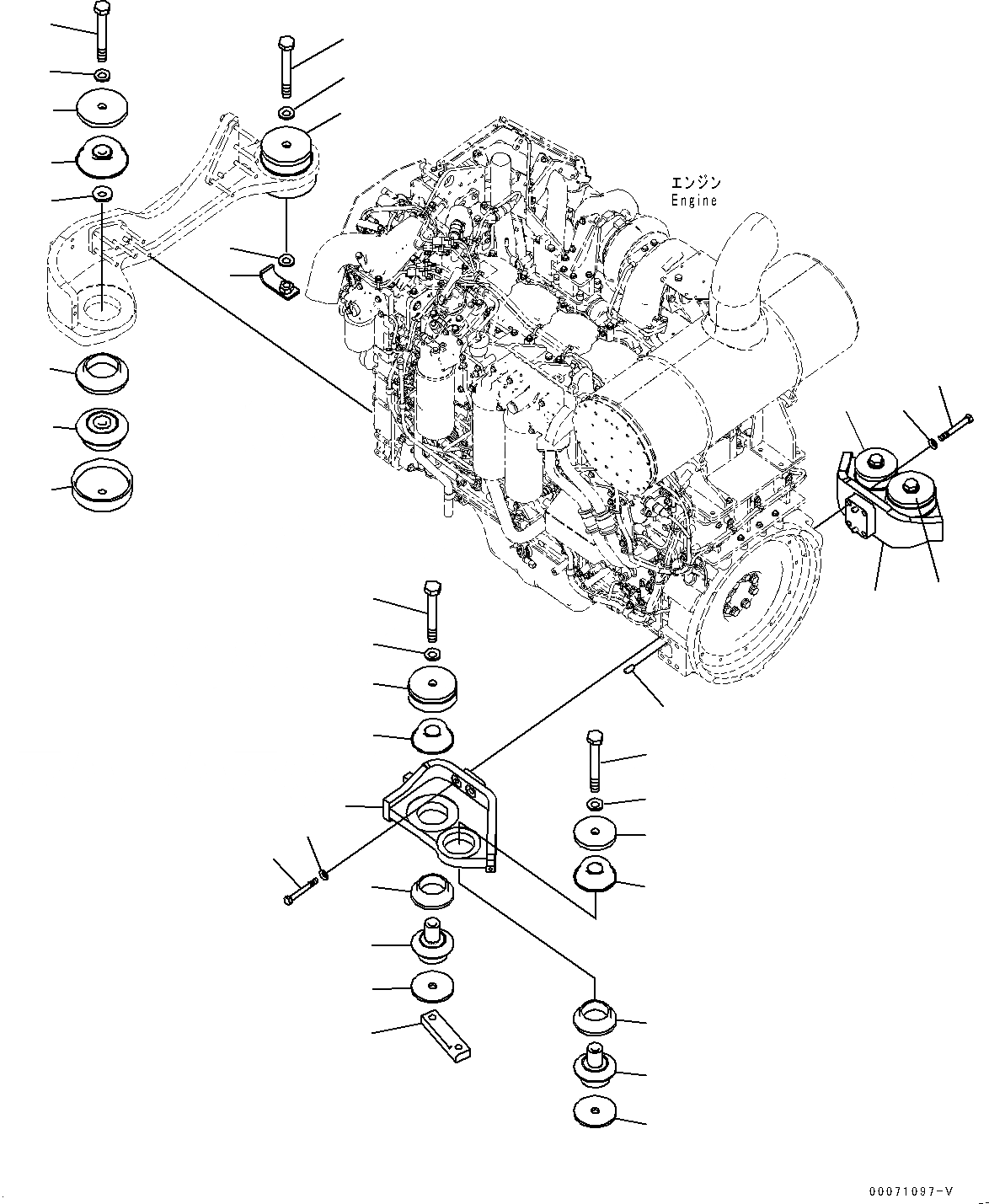 エンジン
Engine

00071097-V