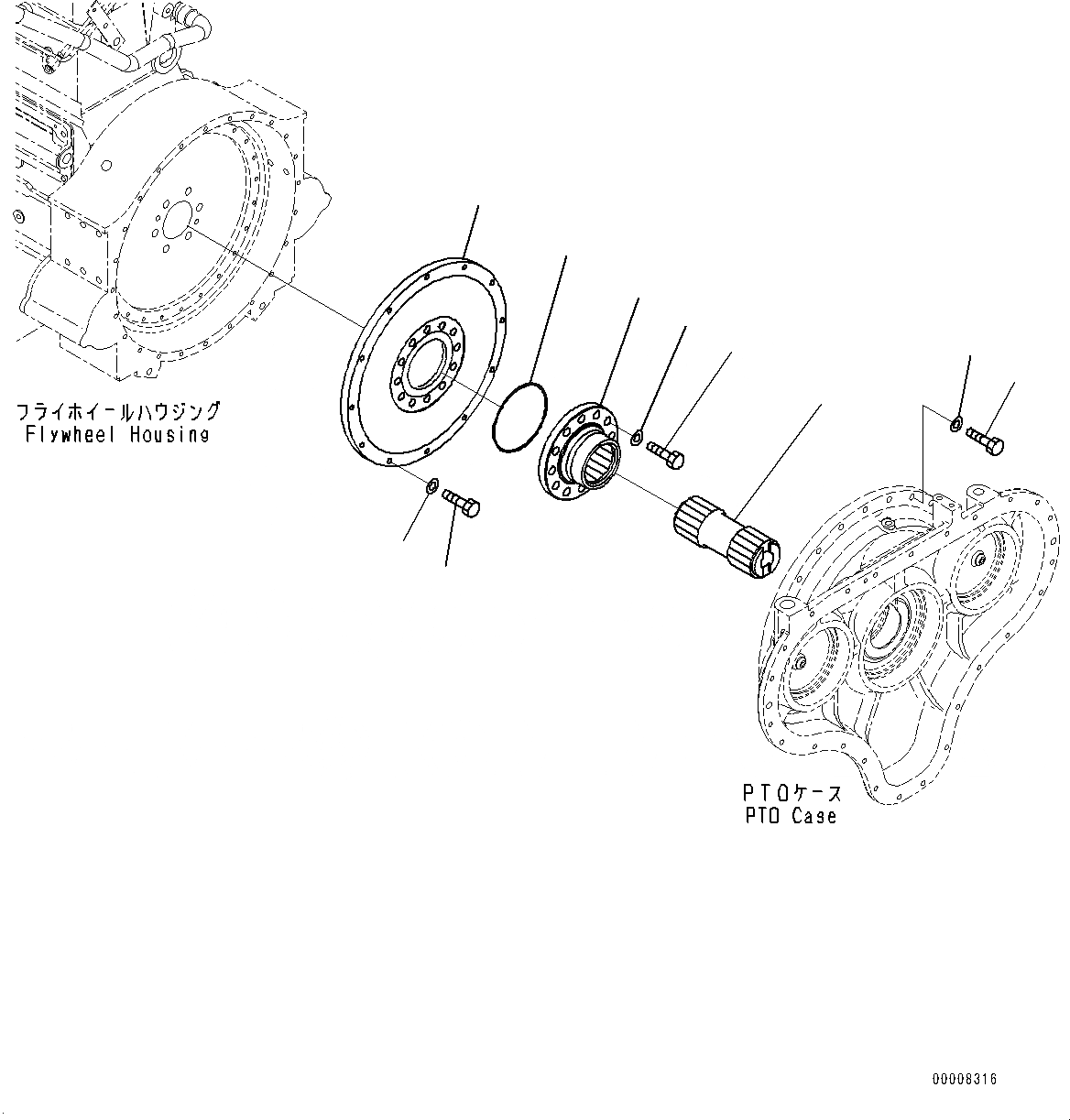 フライホイールハウジング
Flywheel Housing

PTOケース
PTO Case

00008316