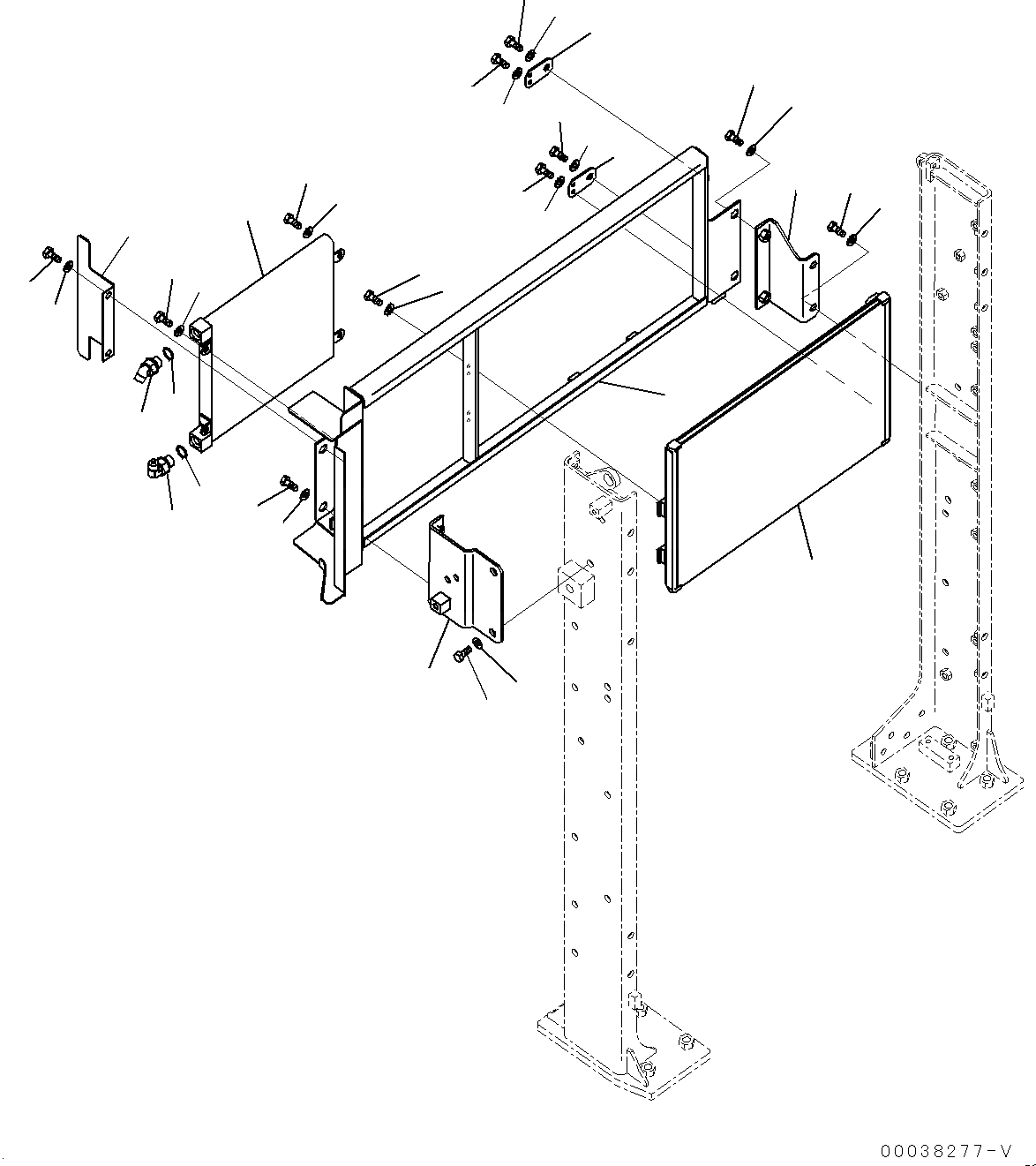 00038277-V