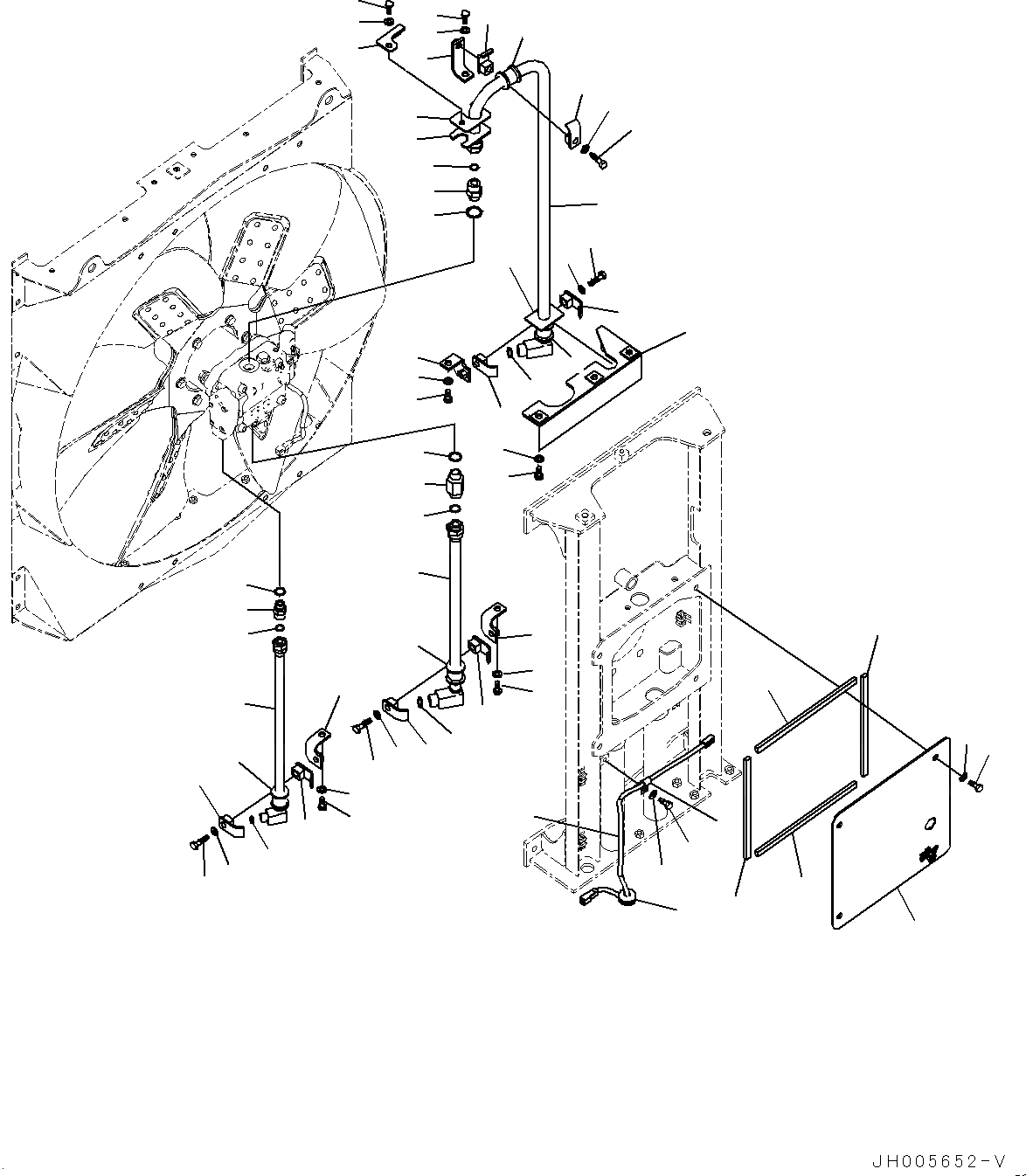 JH005652-V