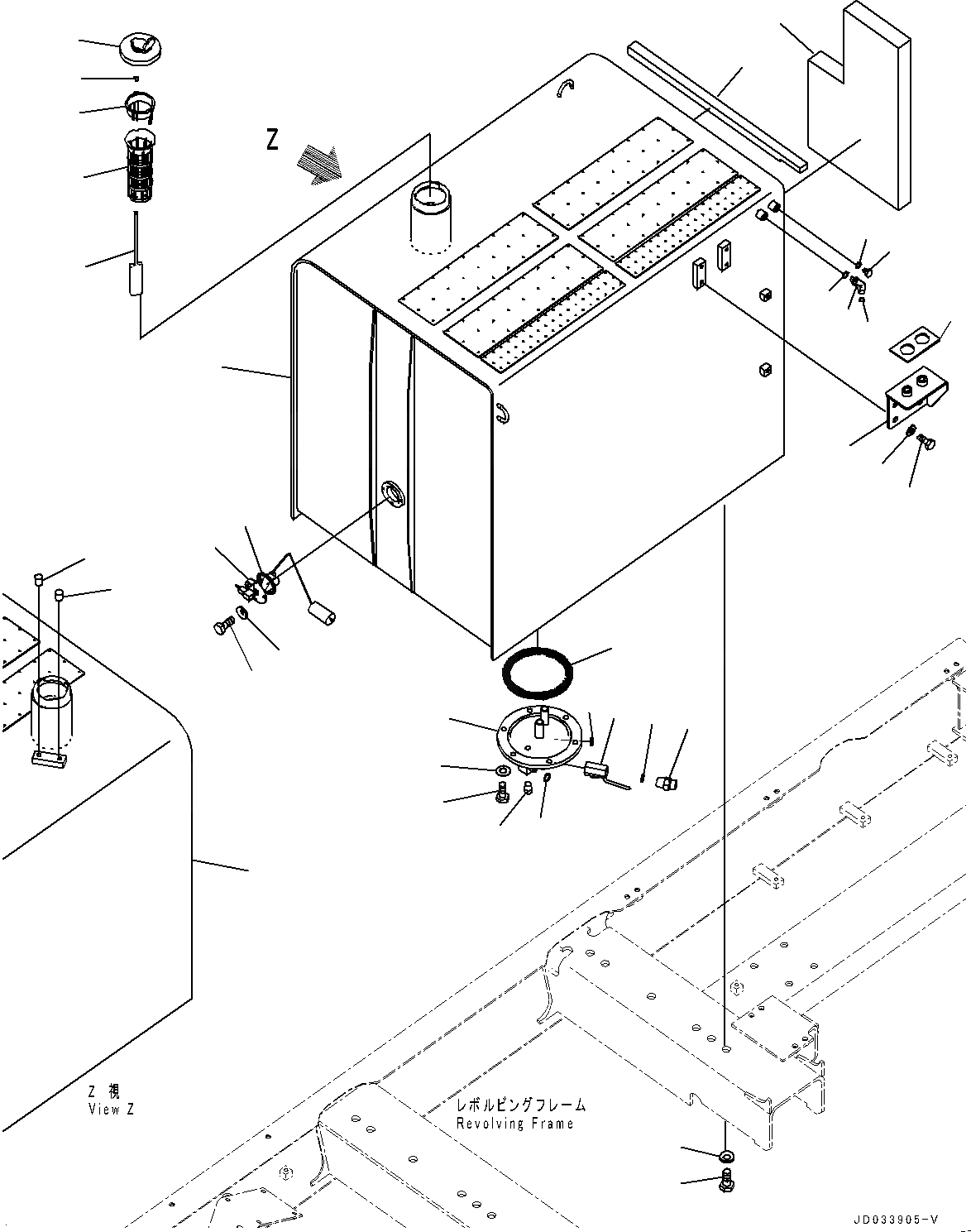 Z

Z 視
View Z

レボルビングフレーム
Revolving Frame

JD033905-V