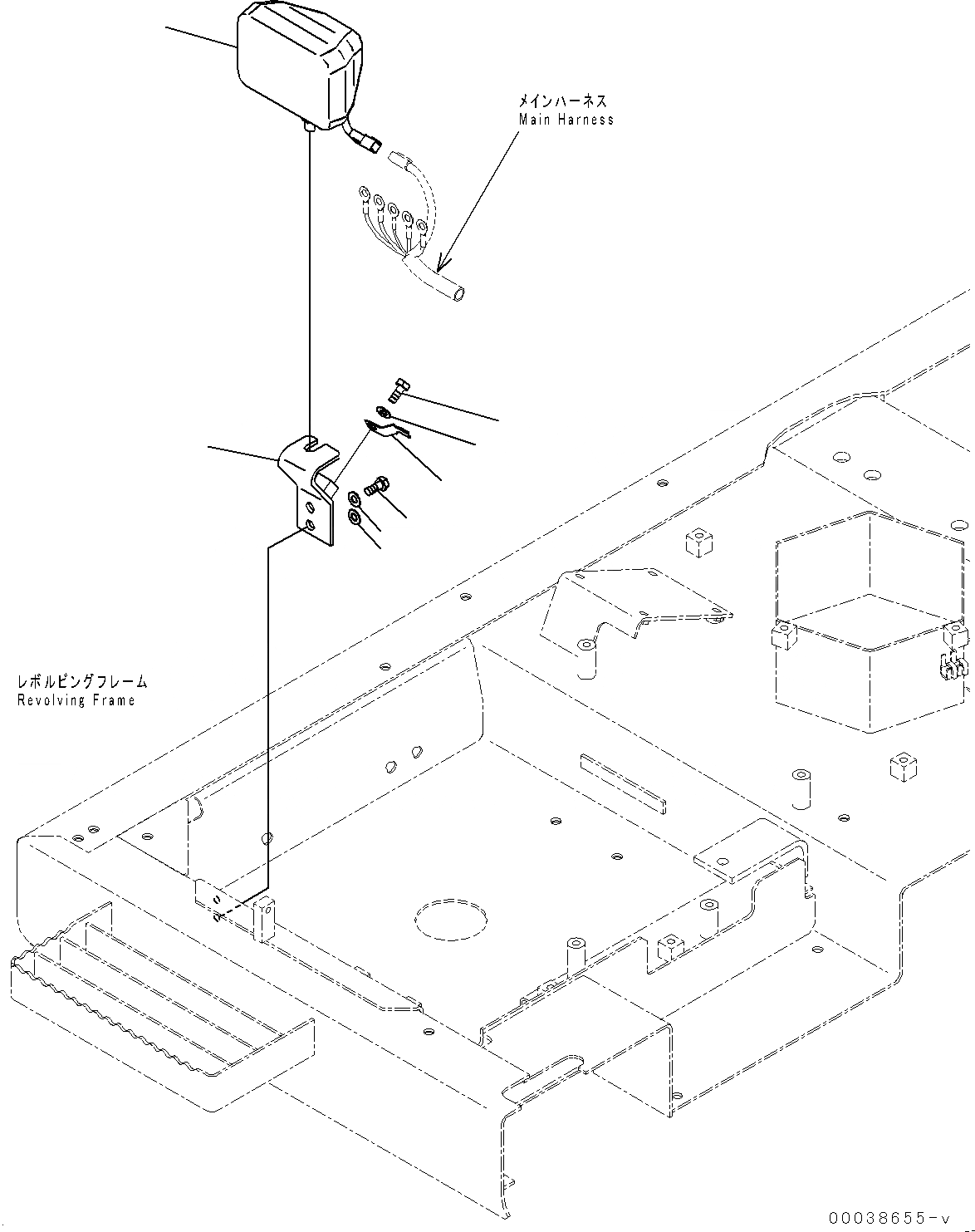 メインハーネス
Main Harness

レボルビングフレーム
Revolving Frame

00038655-v