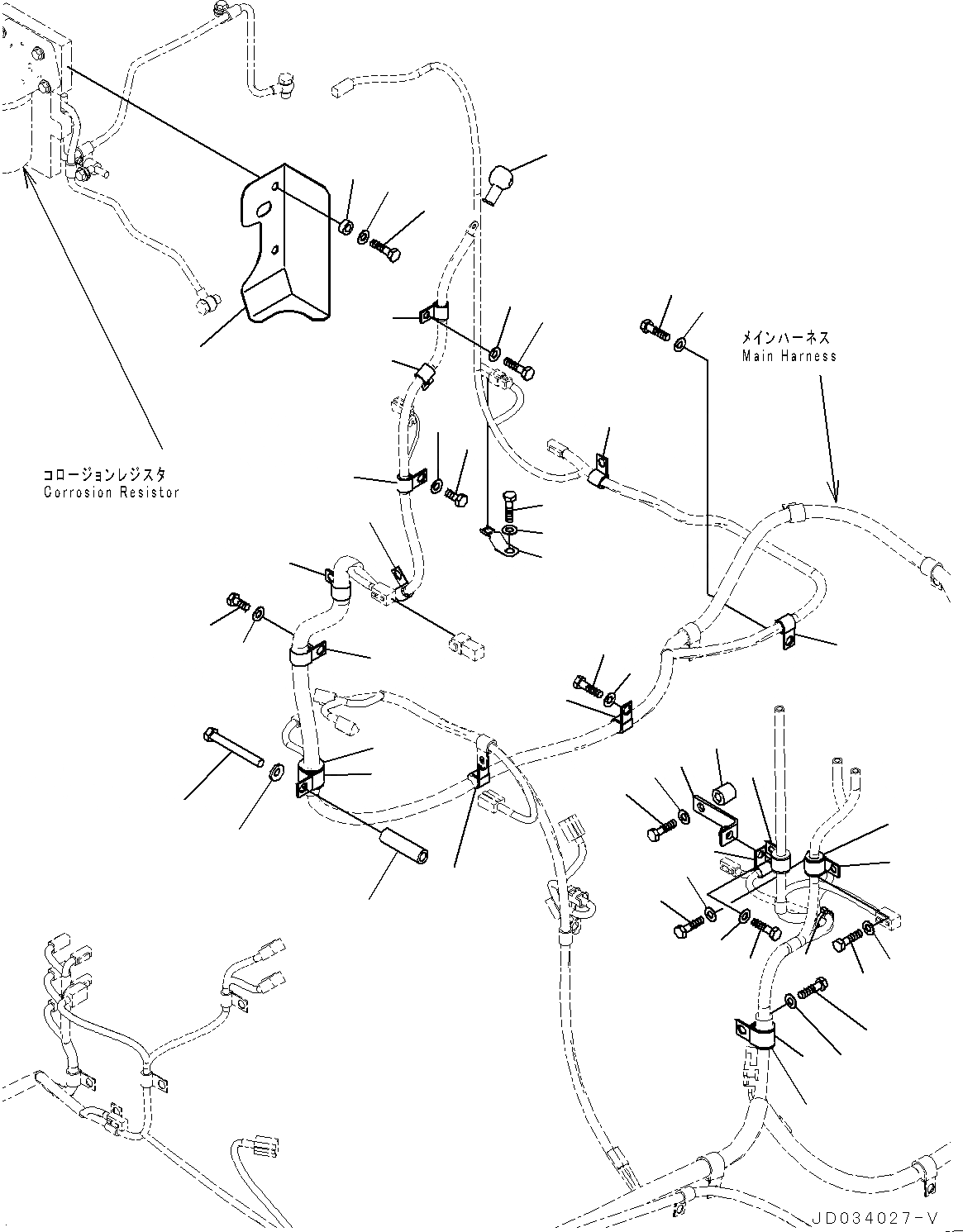 メインハーネス
Main Harness

コロージョンレジスタ
Corrosion Resistor

JD034027-V