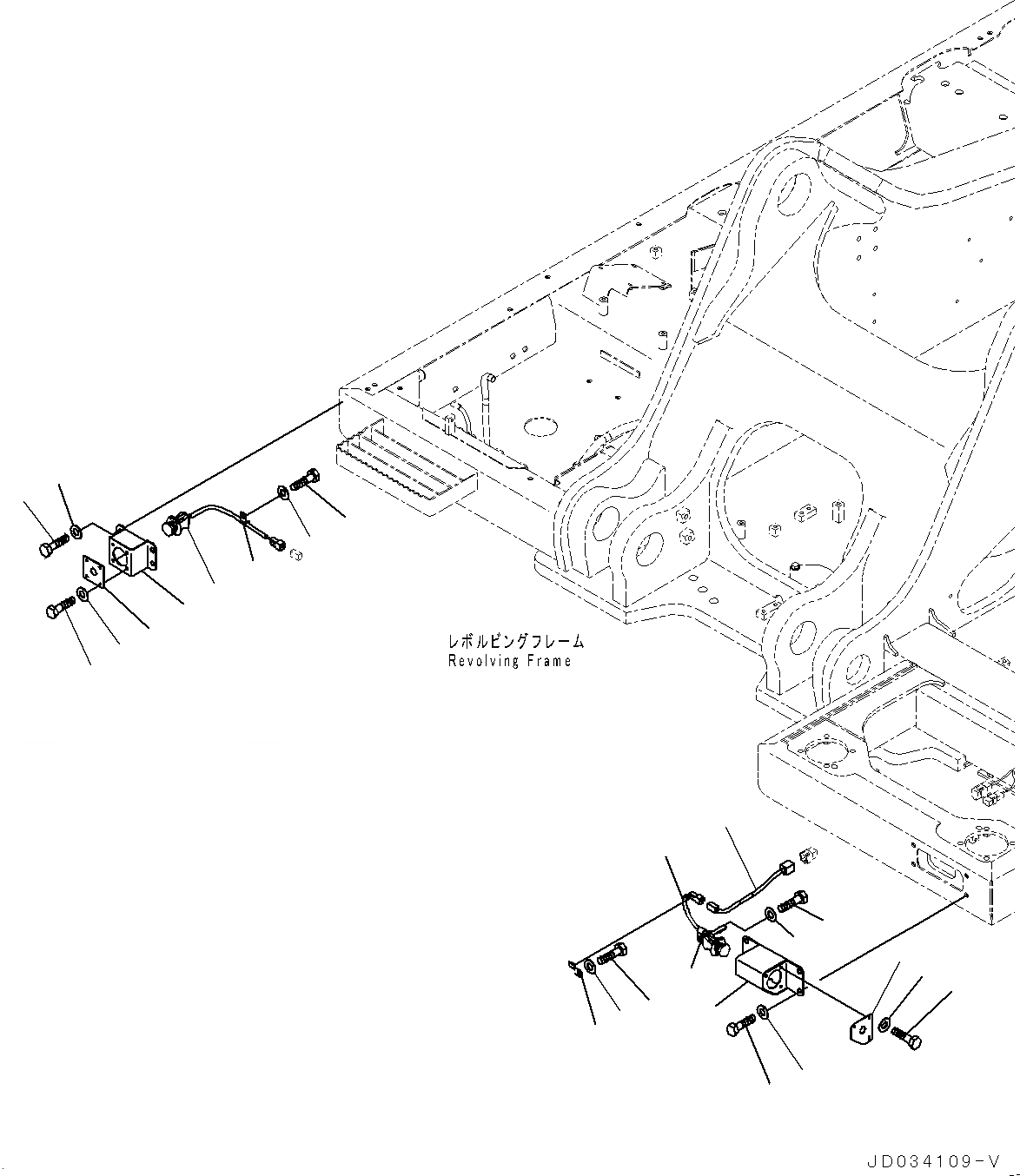 レボルビングフレーム
Revolving Frame

JD034109-V