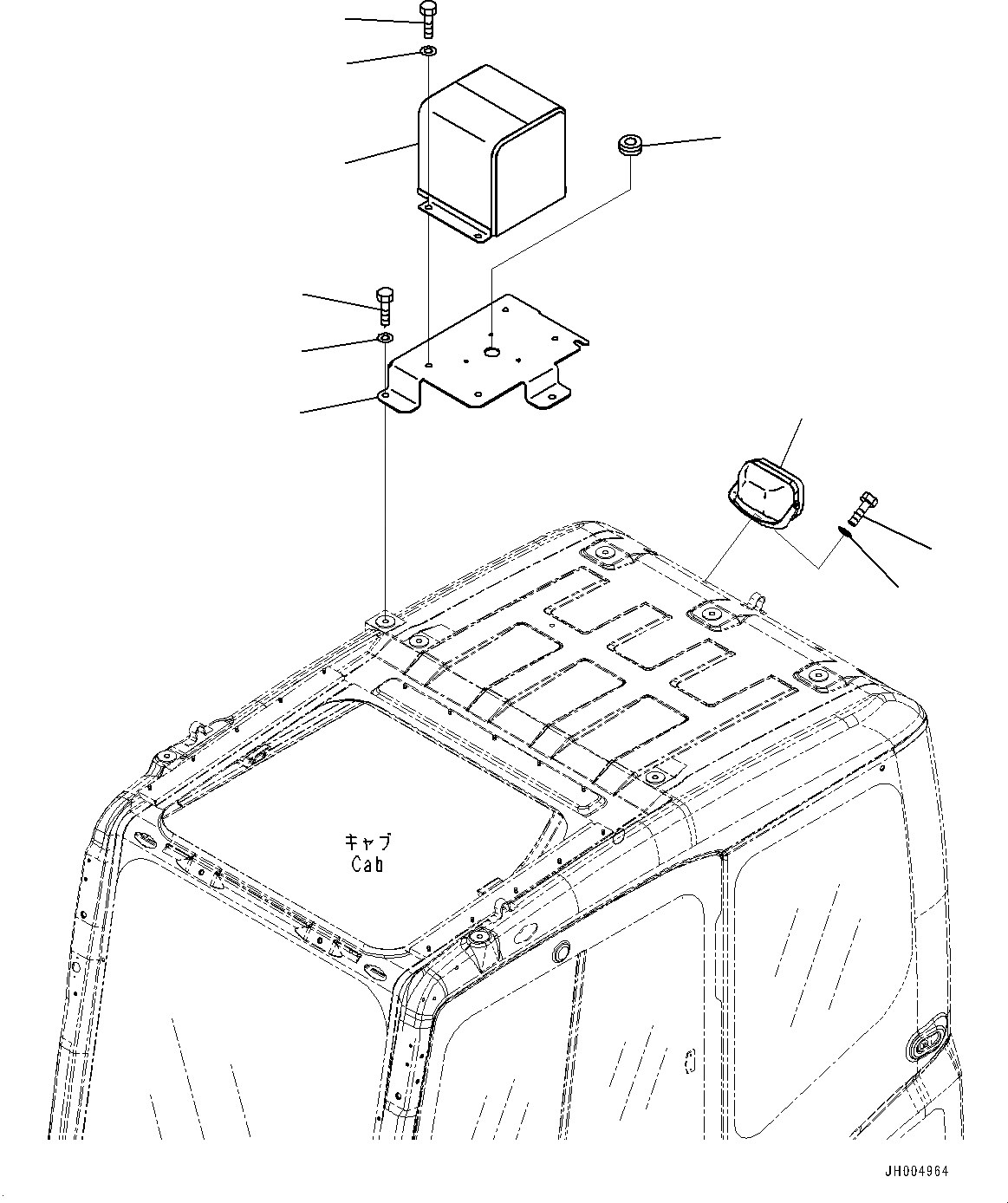 キャブ
Cab

JH004964