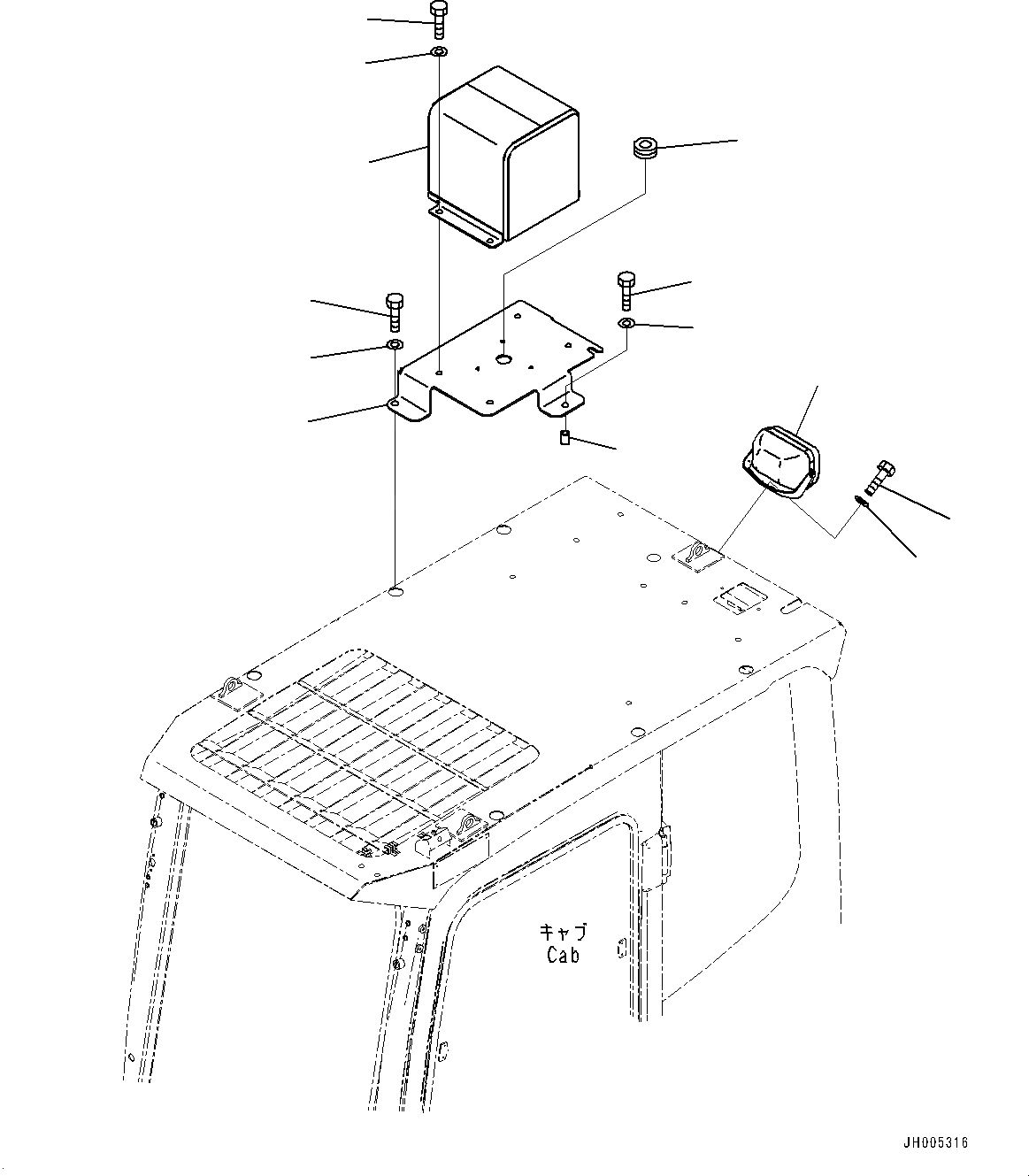 キャブ
Cab

JH005316