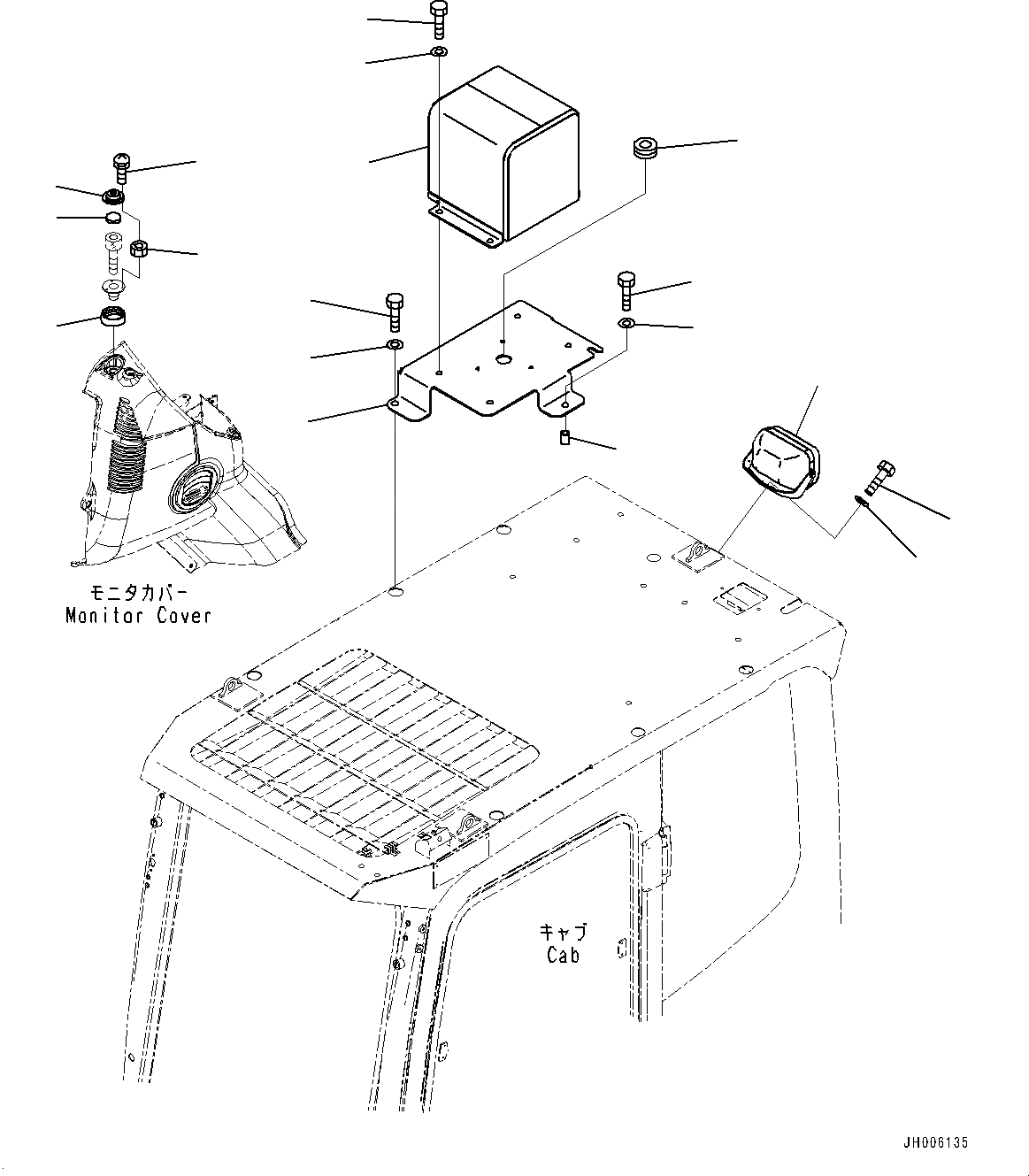 モニタカバー
Monitor Cover

キャブ
Cab

JH006135