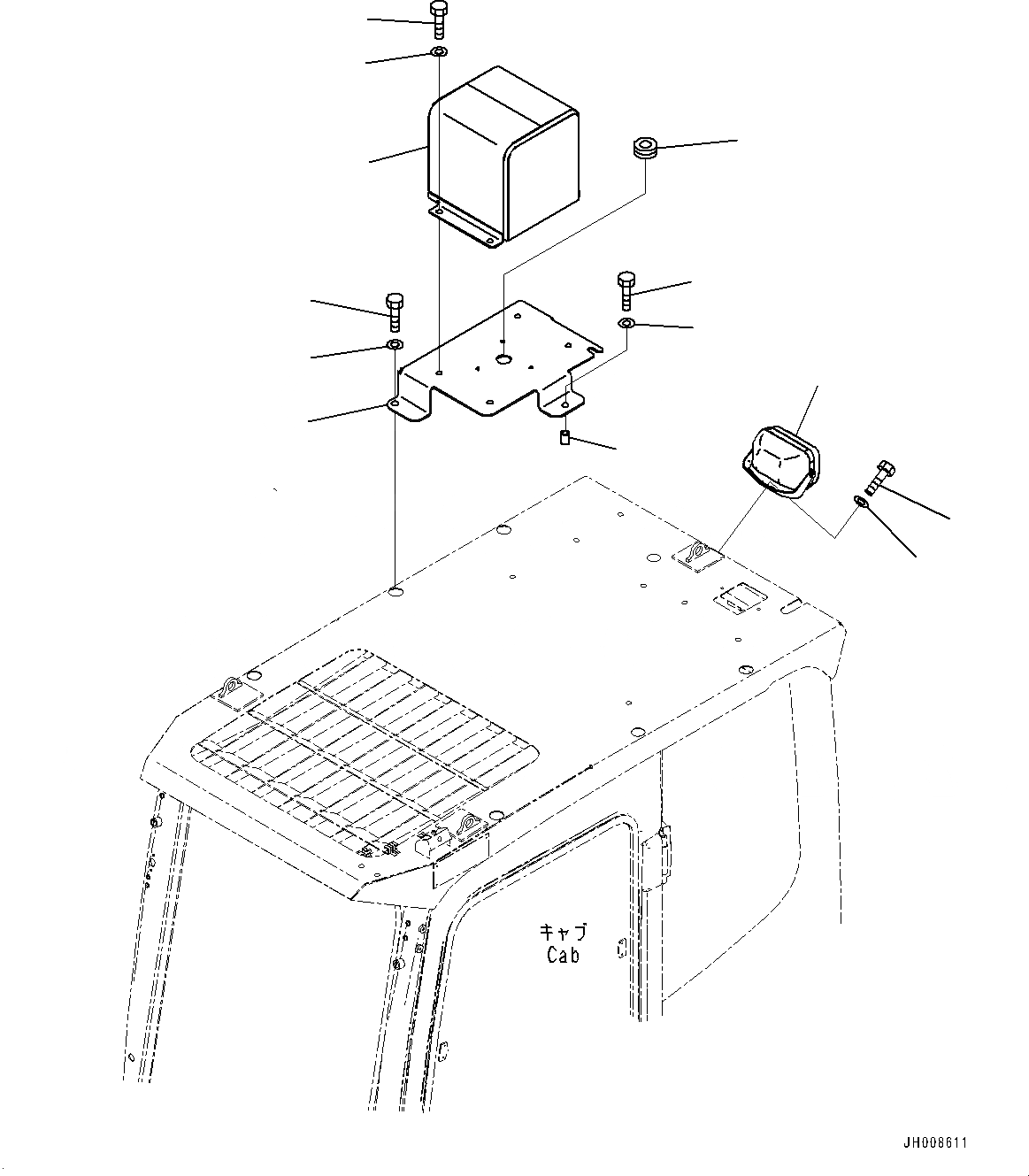 キャブ
Cab

JH008611