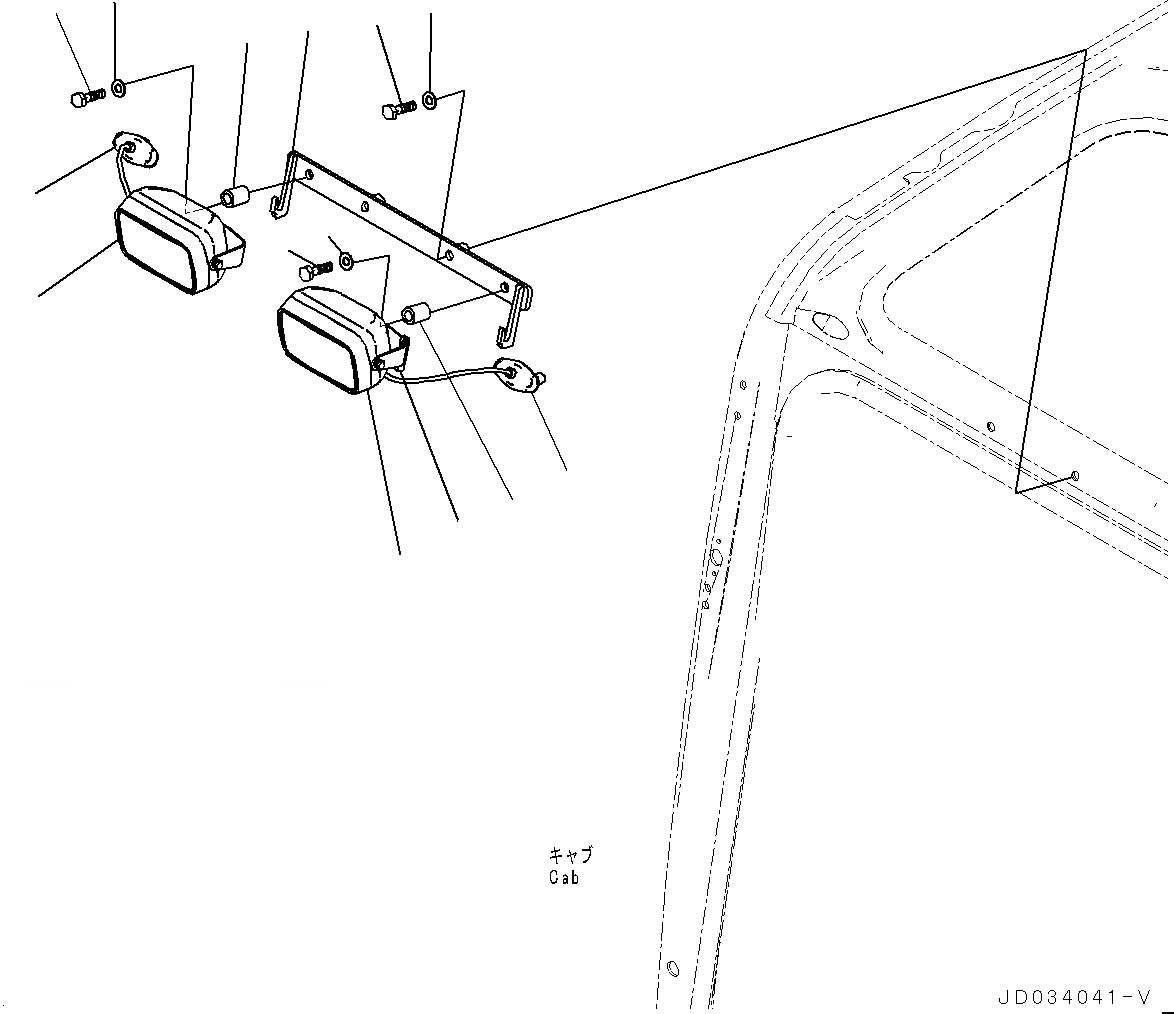 キャブ
Cab

JD034041-V