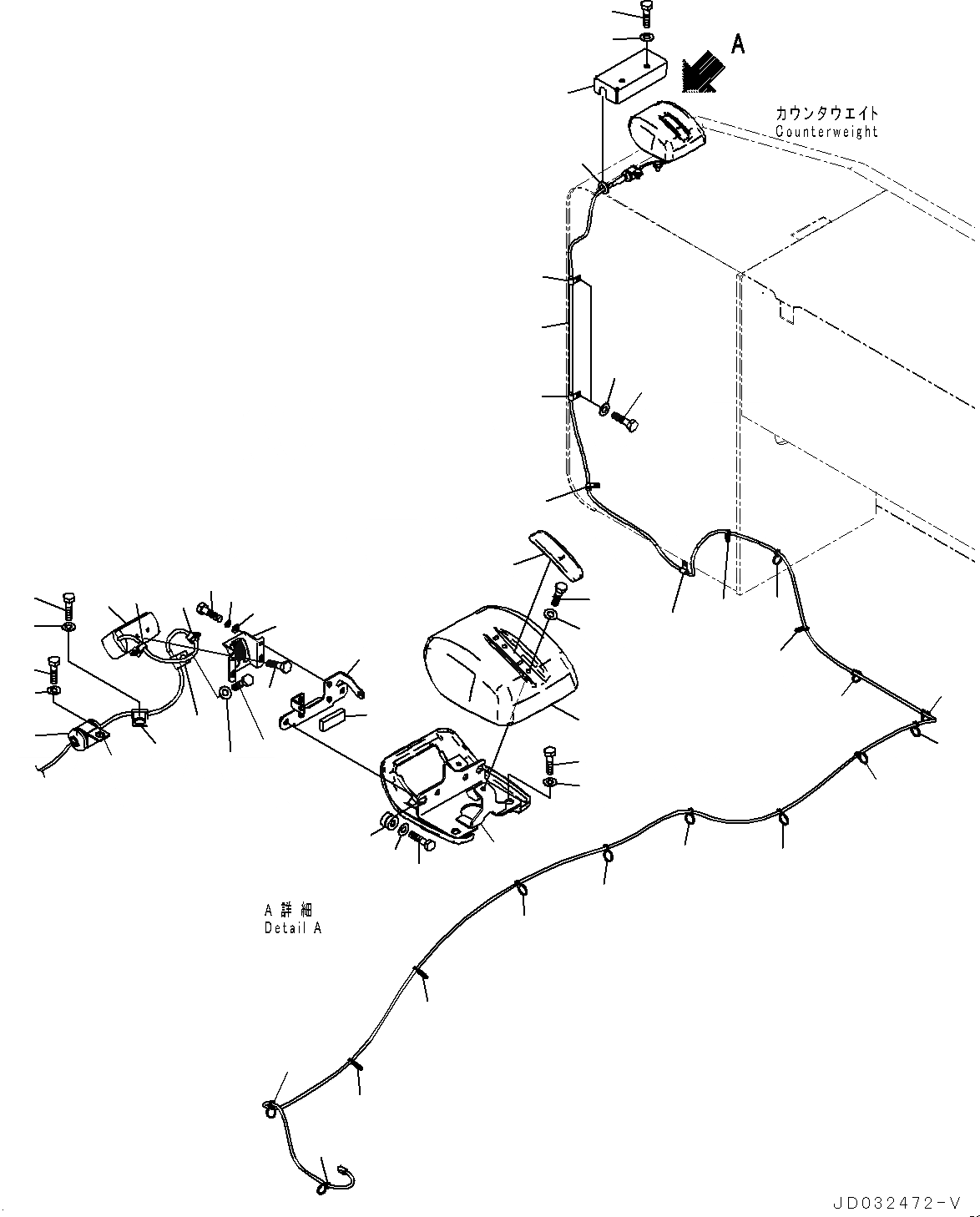 A

カウンタウエイト
Counterweight

A 詳細
Detail A

JD032472-V