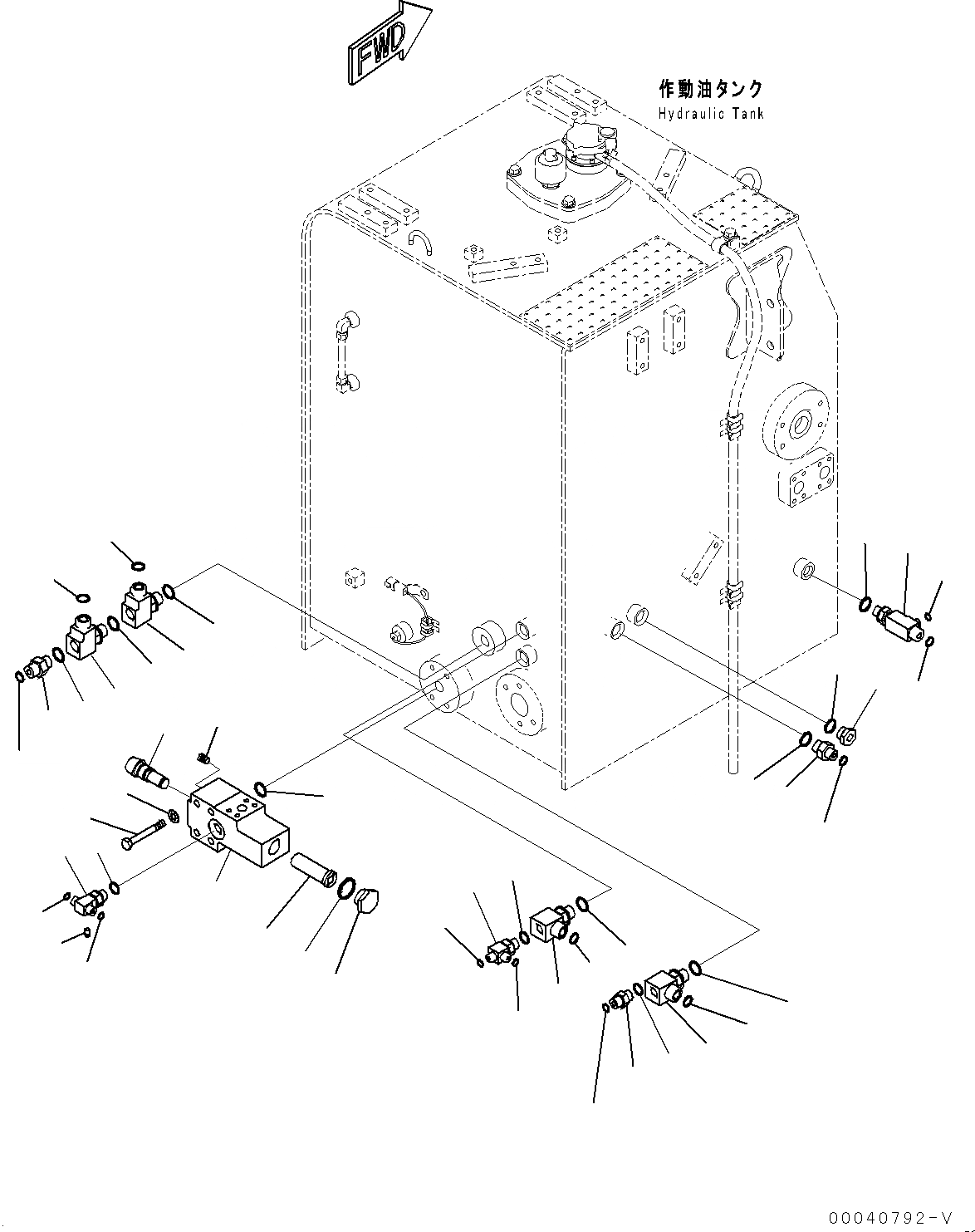 FWD

作動油タンク
Hydraulic Tank

00040792-V