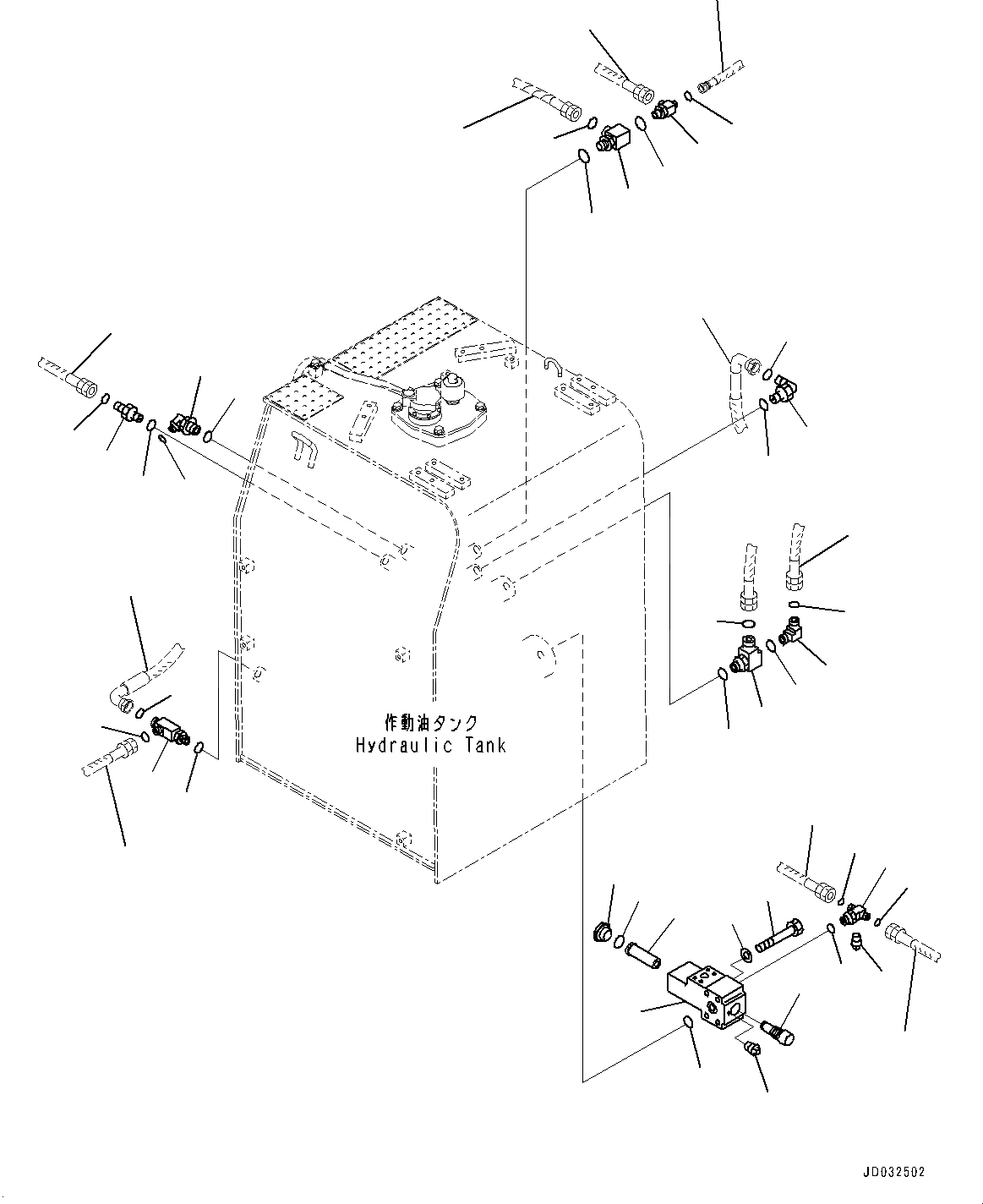 作動油タンク
Hydraulic Tank

JD032502