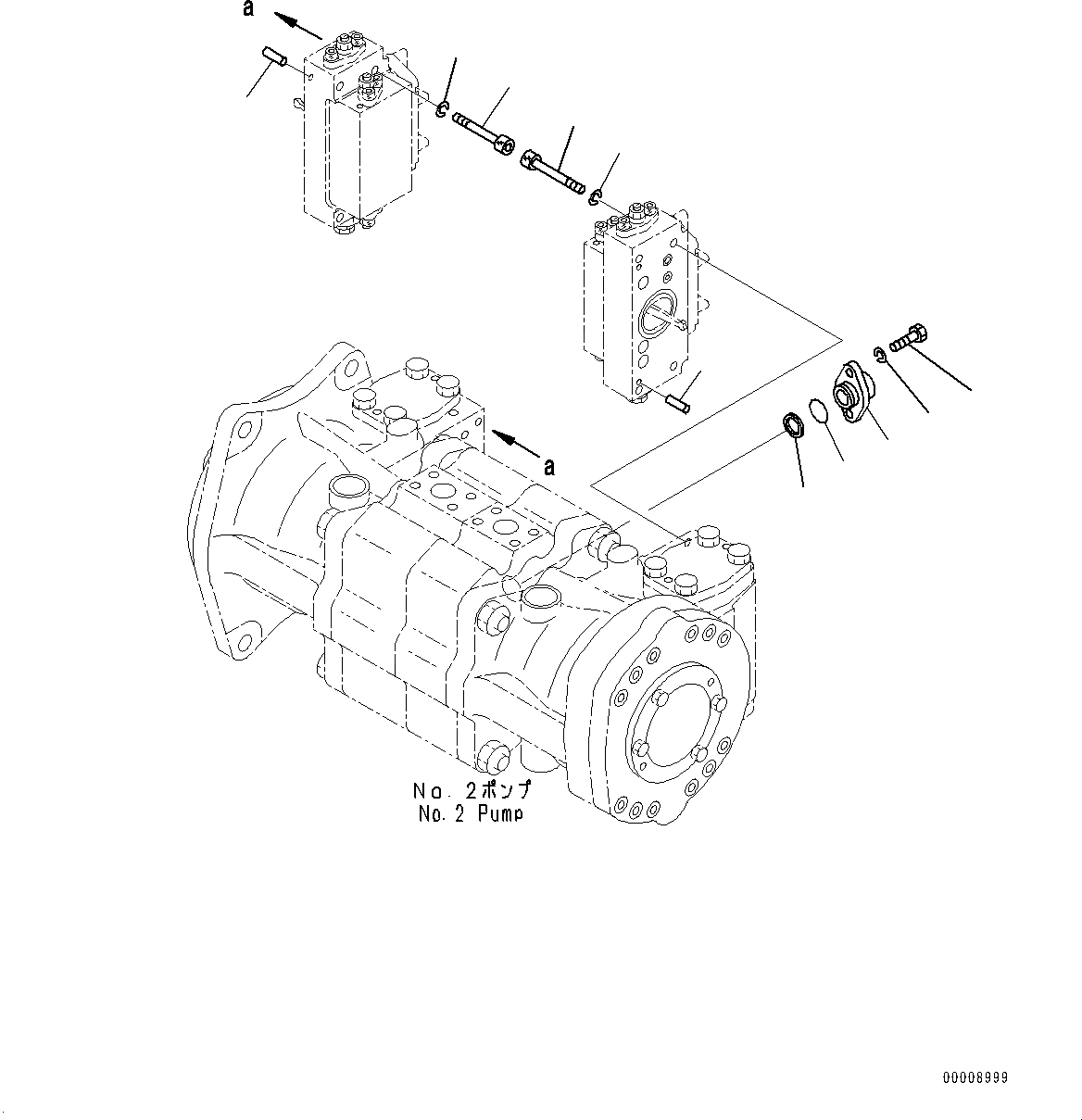 a

a

No. 2ポンプ
No. 2 Pump

00008999