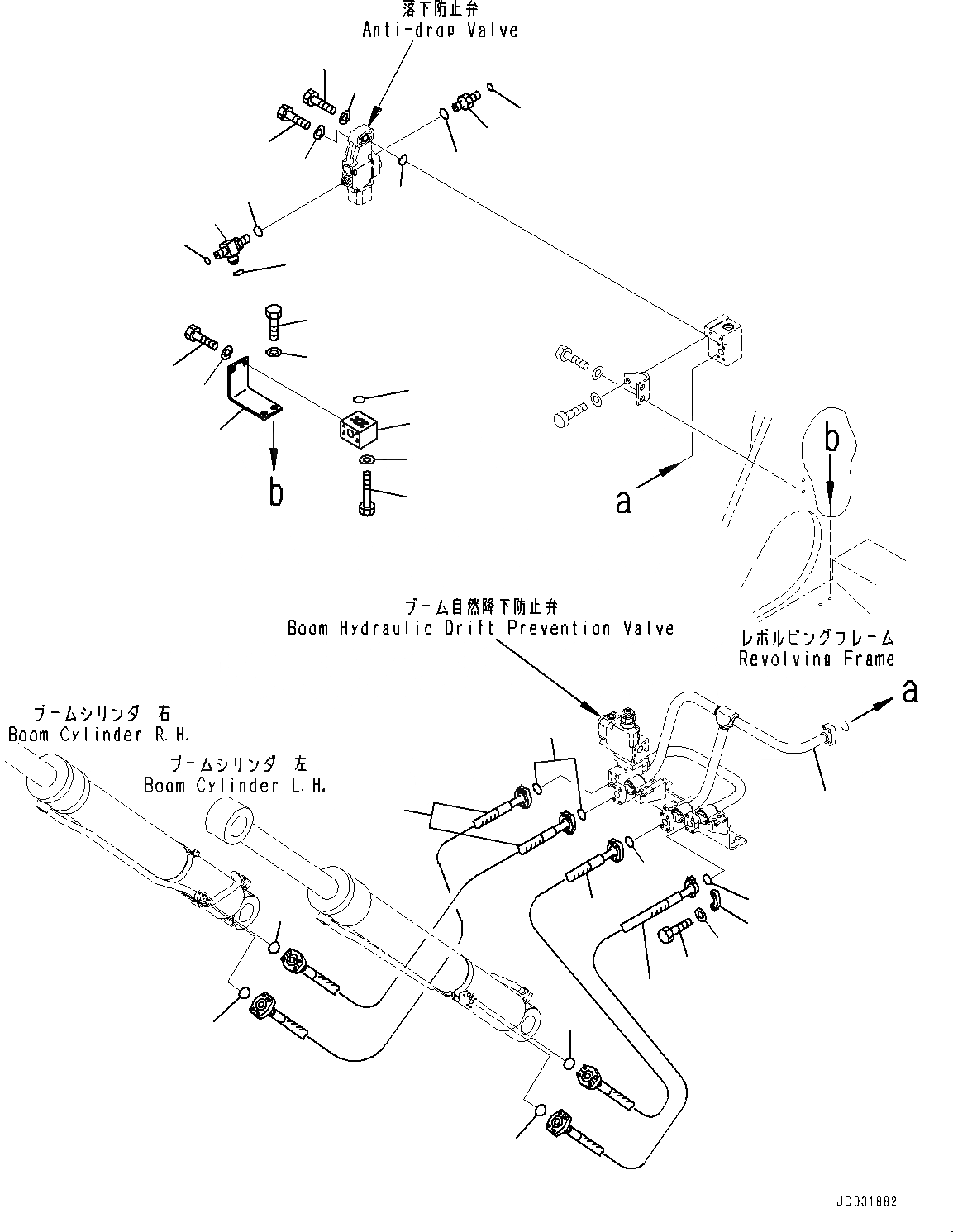 落下防止弁
Anti-drop Valve

b

a

b

ブーム自然降下防止弁
Boom Hydraulic Drift Prevention Valve

レボルビングフレーム
Revolving Frame

a

ブームシリンダ 右
Boom Cylinder R.H.

ブームシリンダ 左
Boom Cylinder L.H.

JD031882