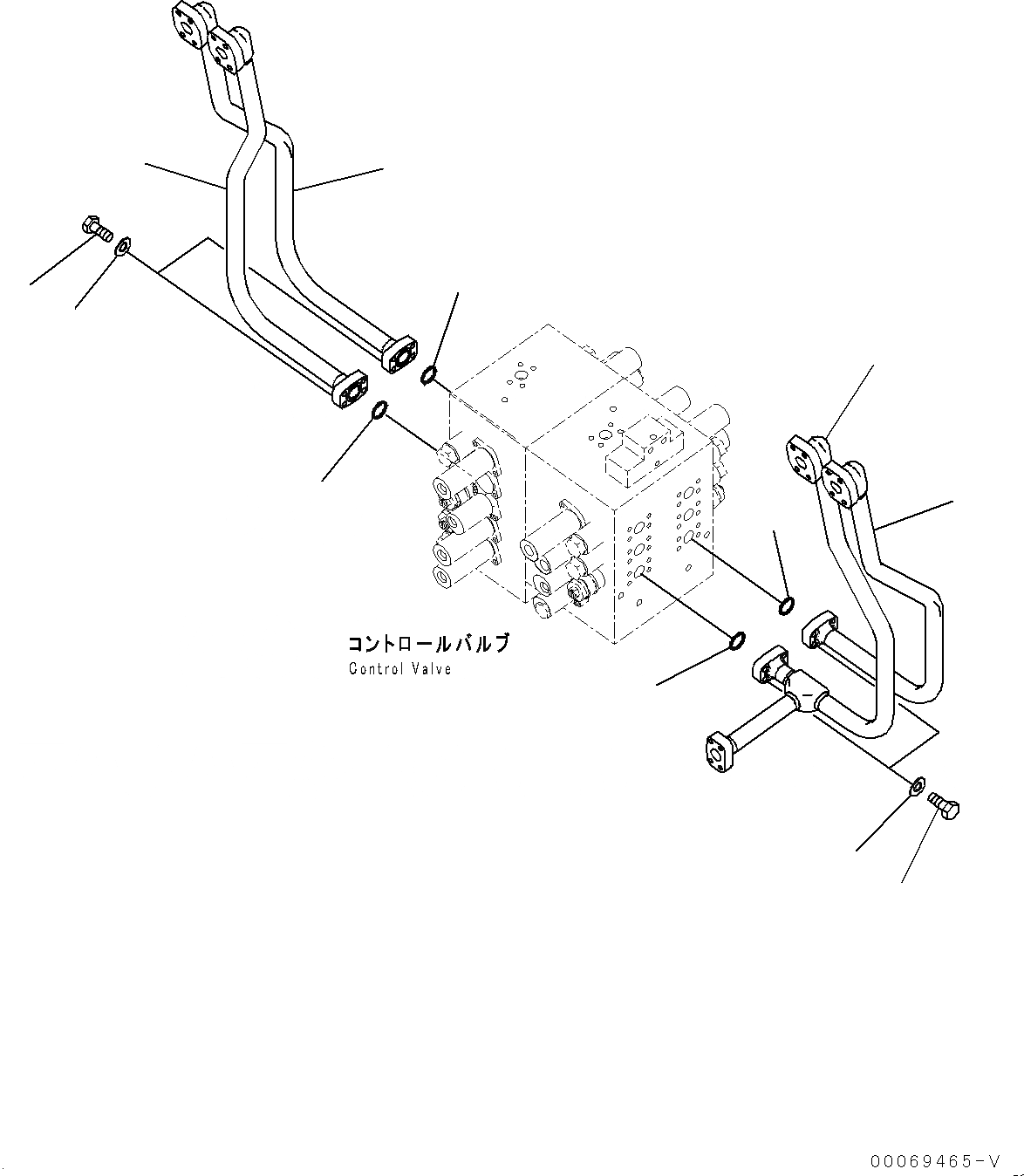 コントロールバルブ
Control Valve

00069465-V