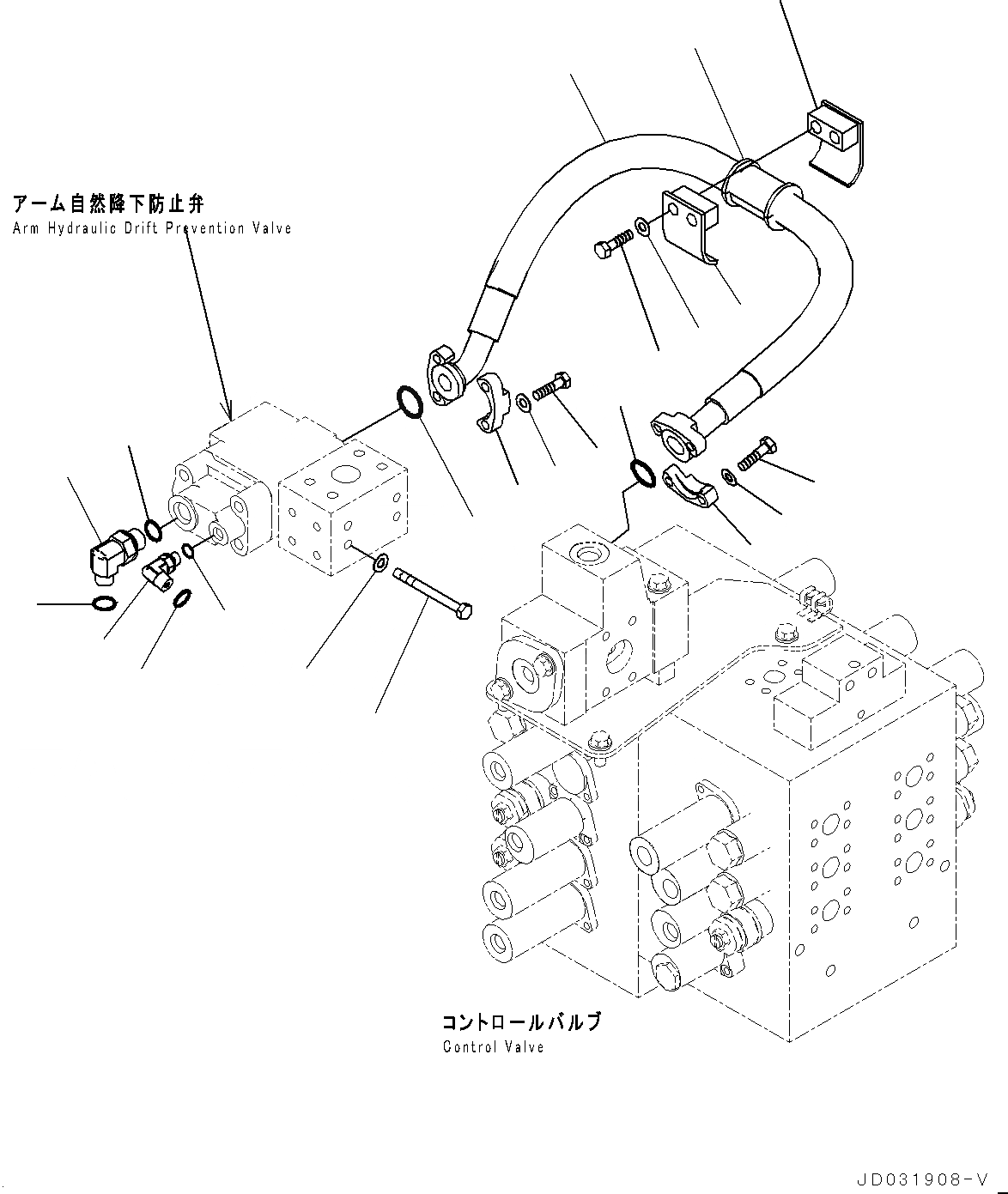 アーム自然降下防止弁
Arm Hydraulic Drift Prevention Valve

コントロールバルブ
Control Valve

JD031908-V