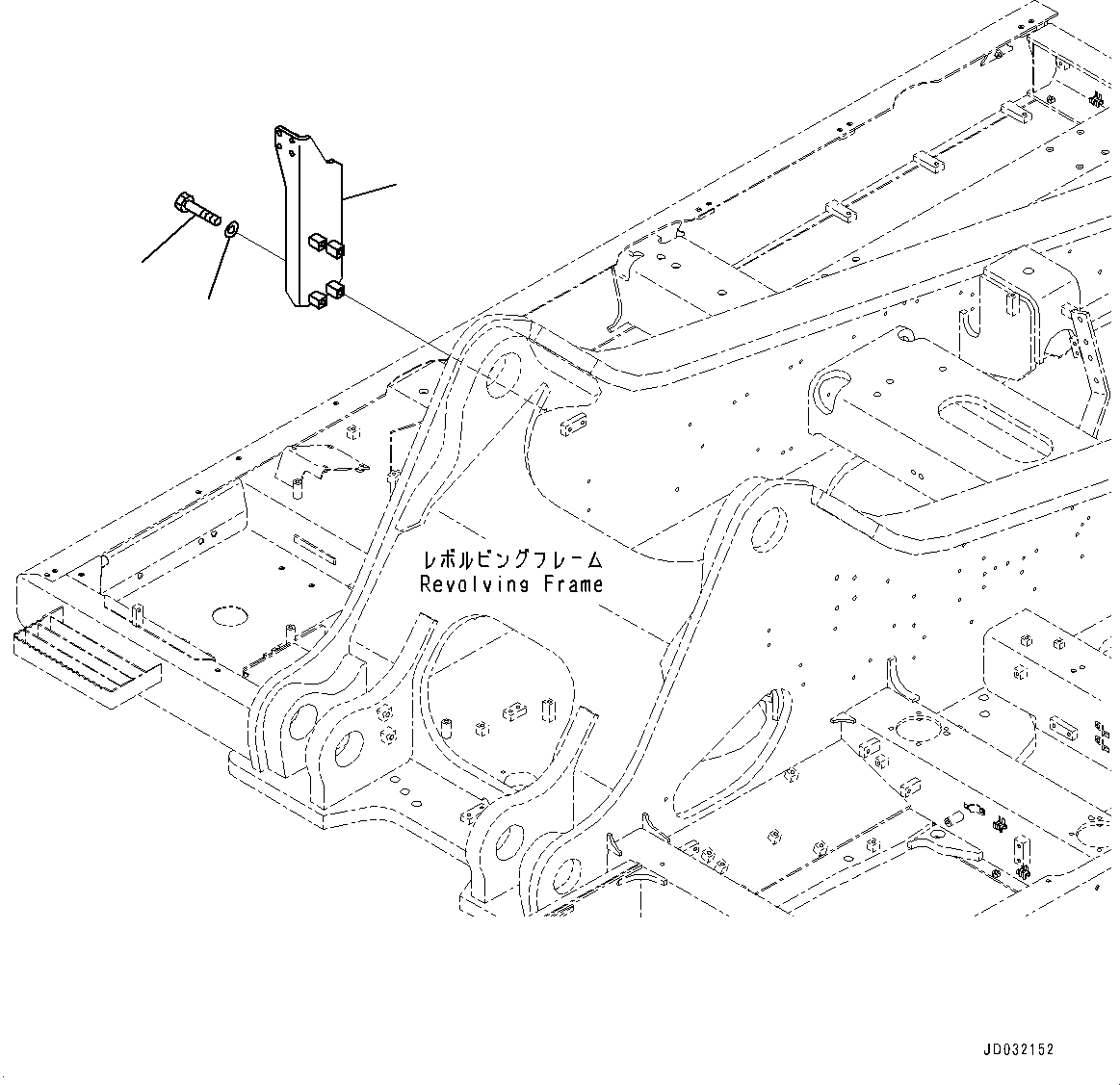 レボルビングフレーム
Revolving Frame

JD032152