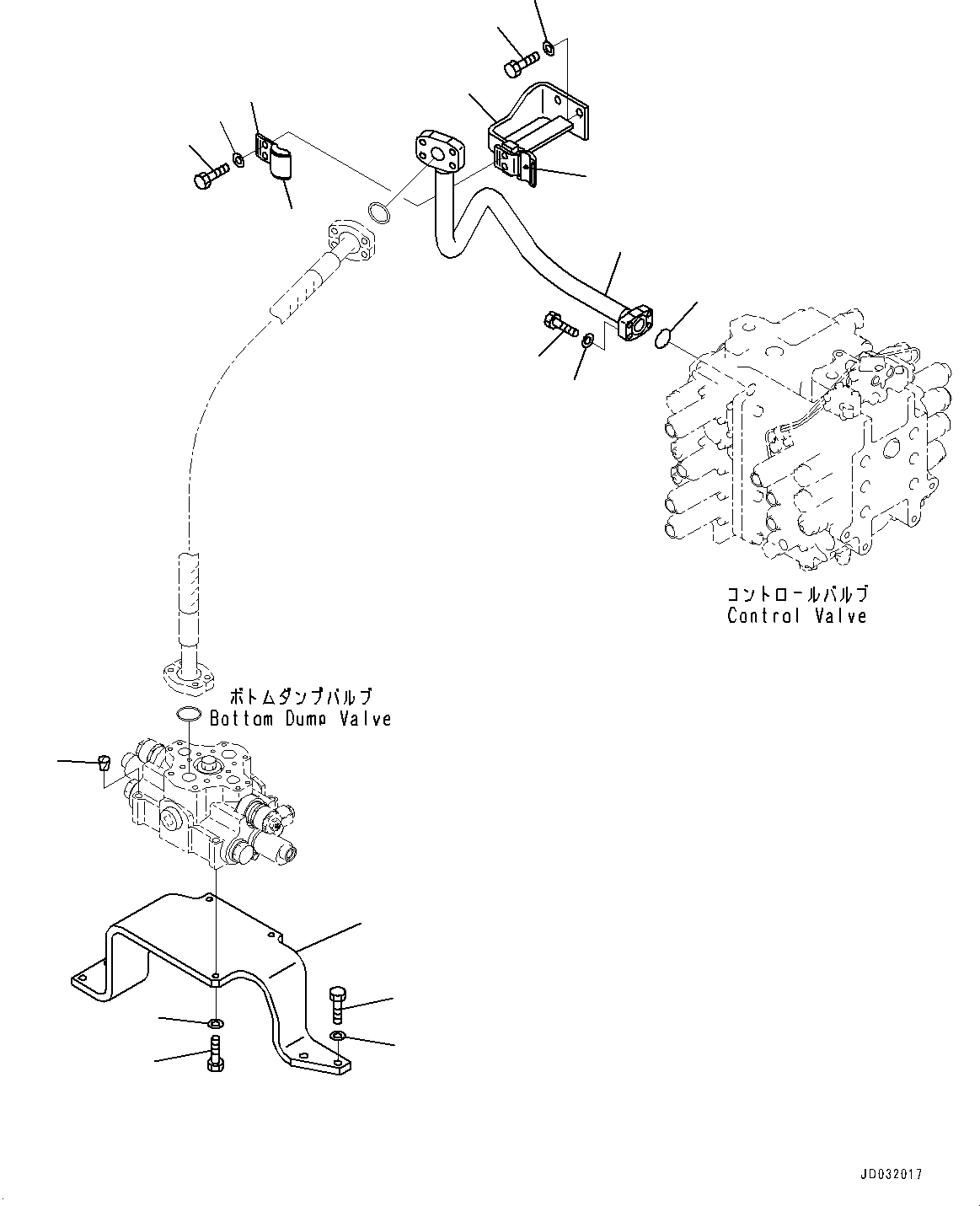 コントロールバルブ
Control Valve

ボトムダンプバルブ
Bottom Dump Valve

JD032017