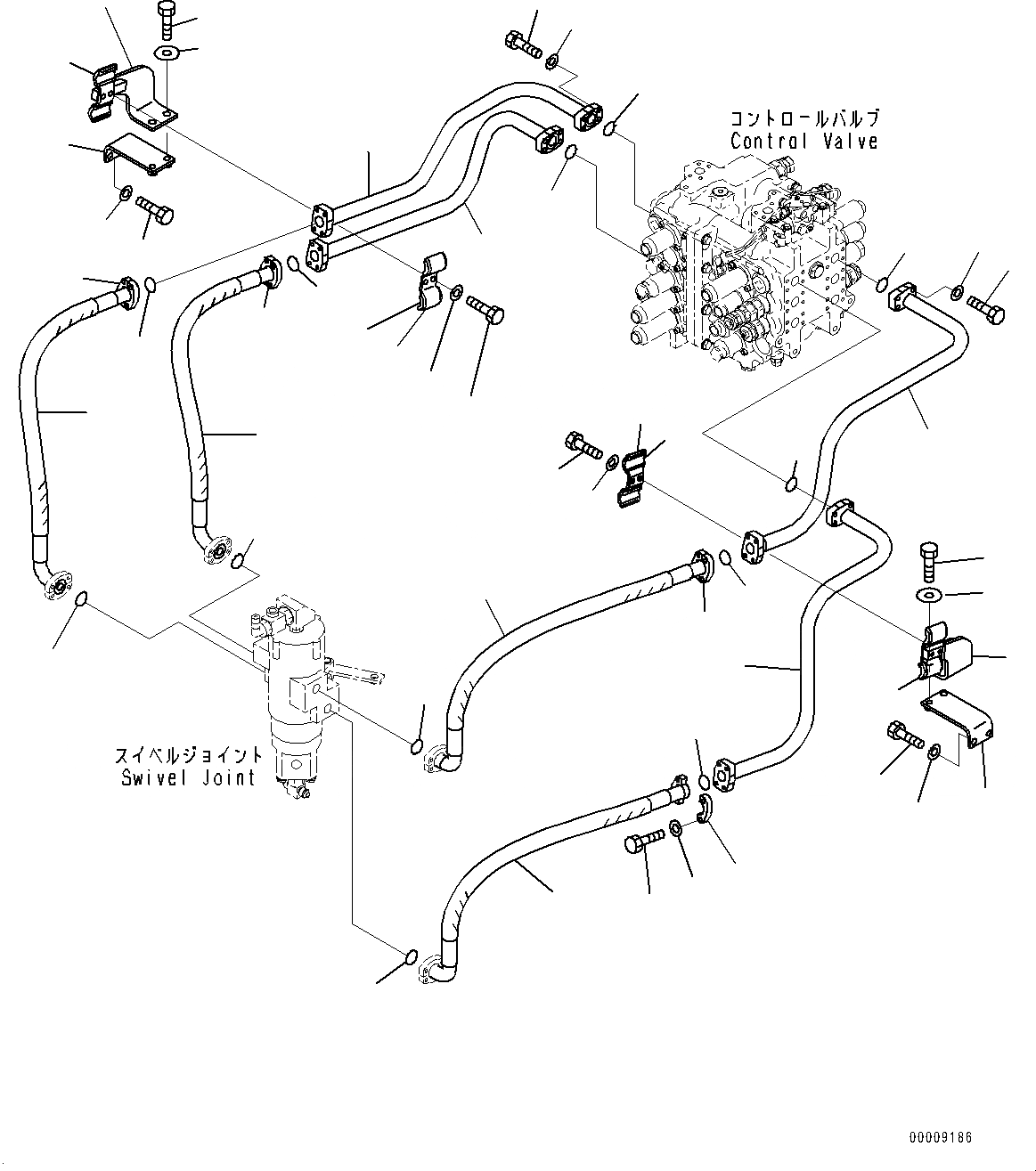 コントロールバルブ
Control Valve

スイベルジョイント
Swivel Joint

00009186