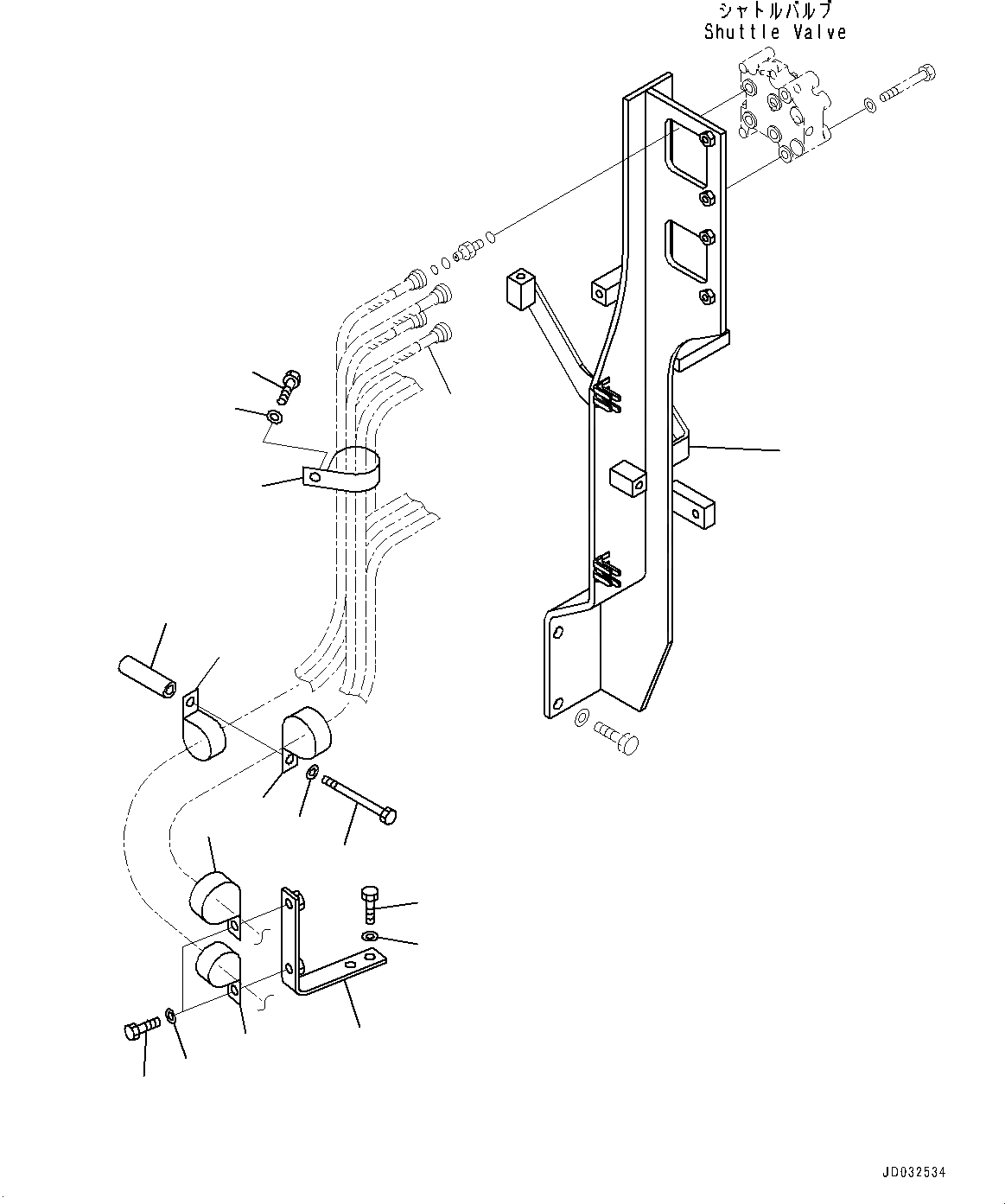 シャトルバルブ
Shuttle Valve

JD032534