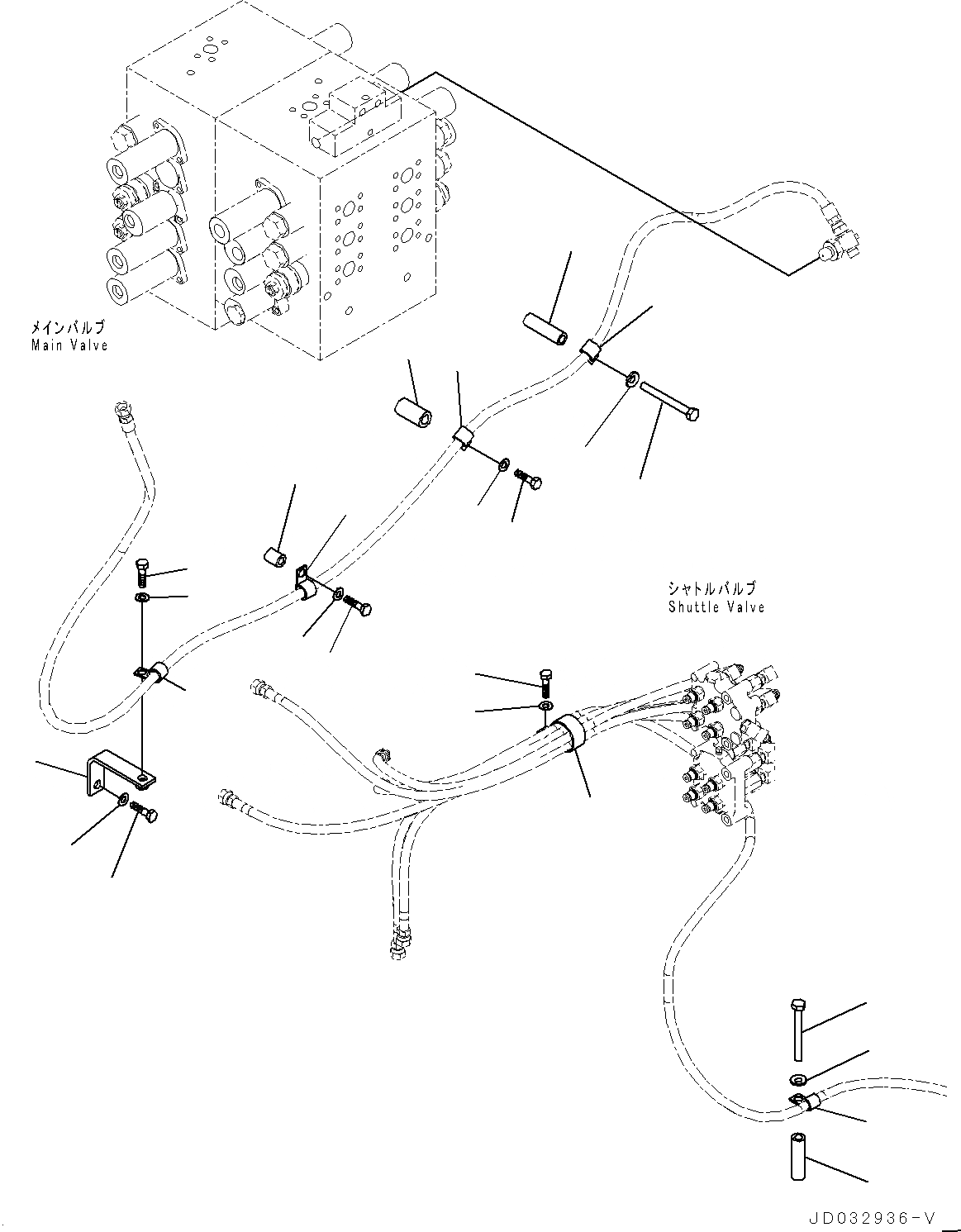 メインバルブ
Main Valve

シャトルバルブ
Shuttle Valve

JD032936-V