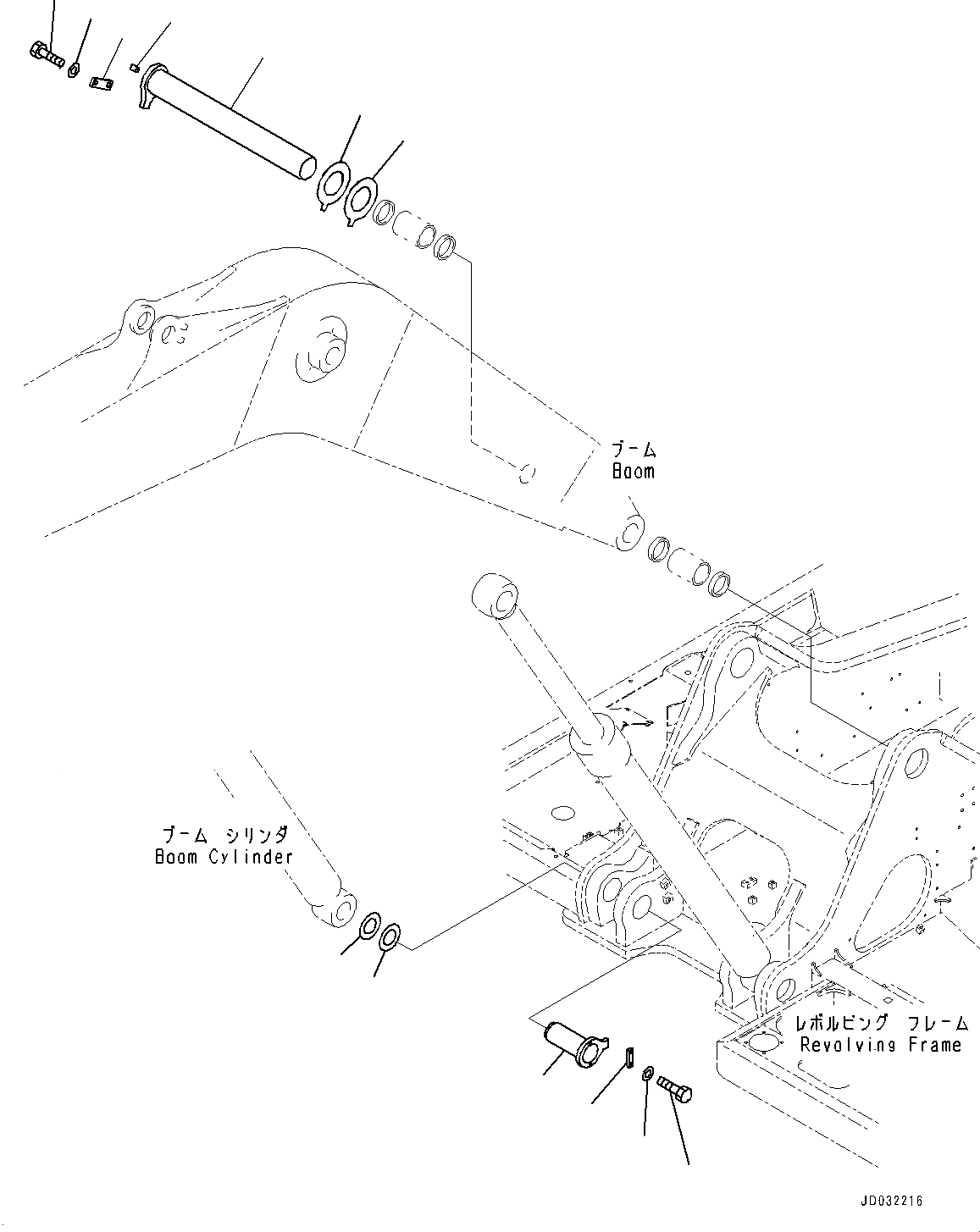 ブーム
Boom

ブーム シリンダ
Boom Cylinder

レボルビング フレーム
Revolving Frame

JD032216