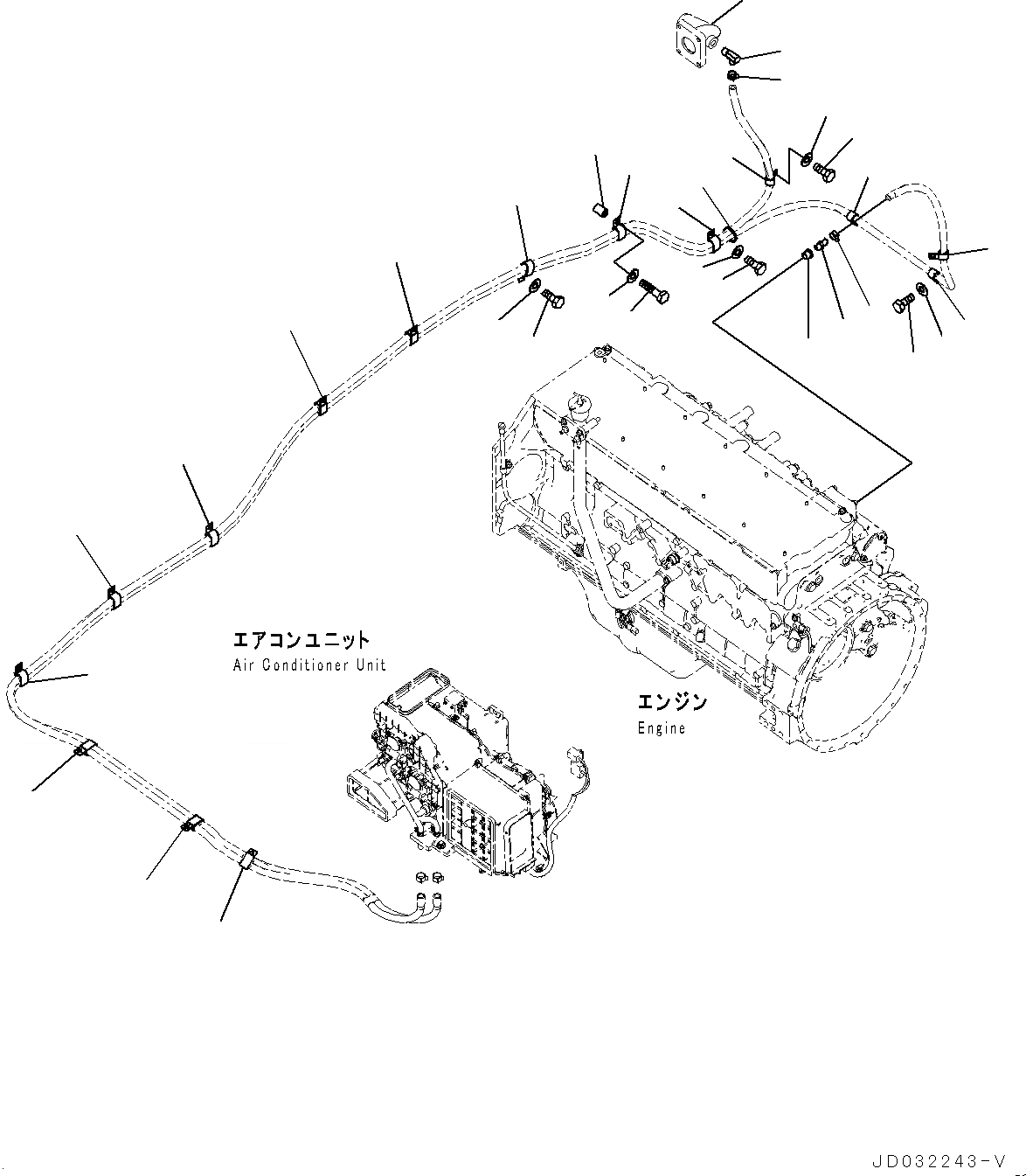 エアコンユニット
Air Conditioner Unit

エンジン
Engine

JD032243-V