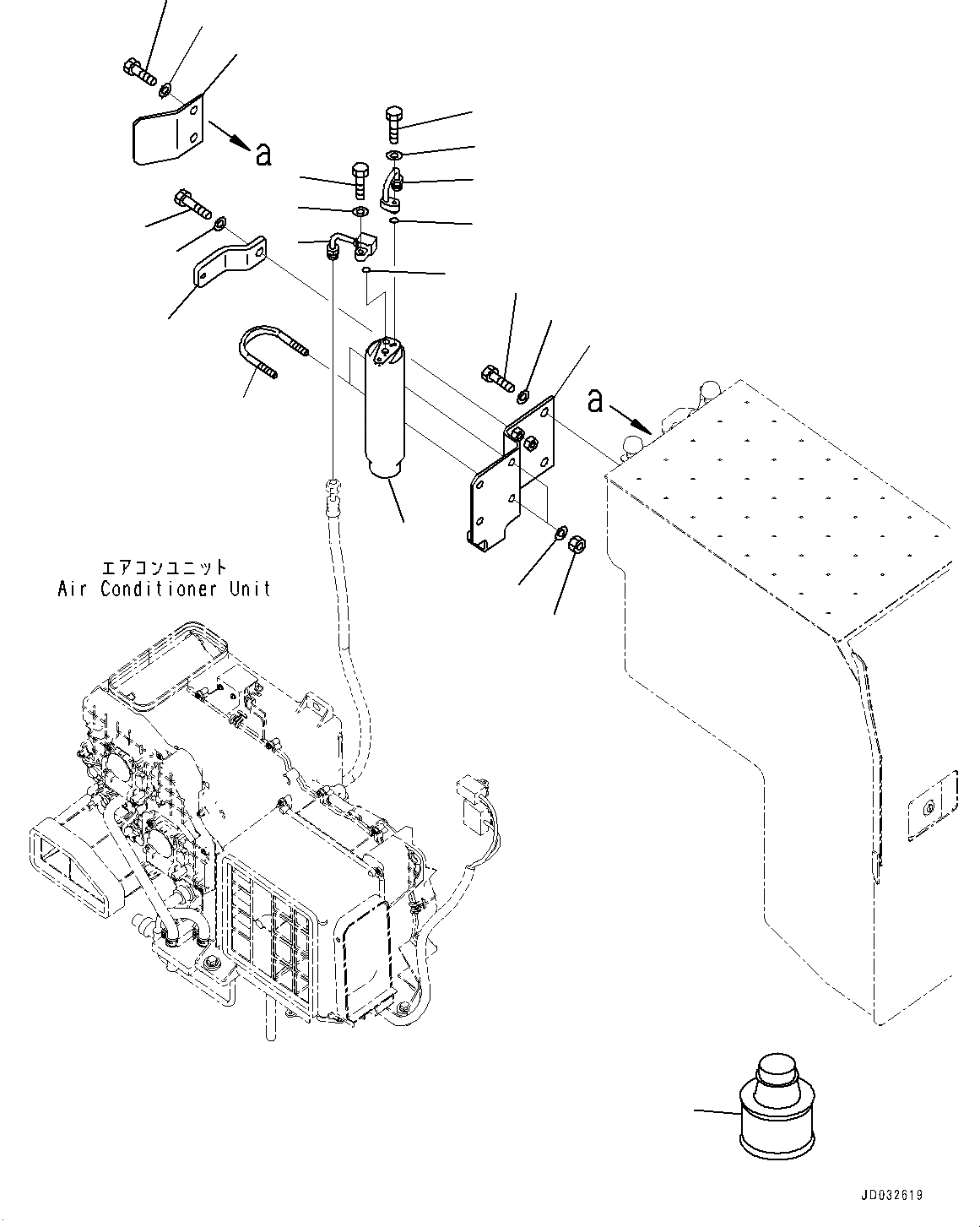 a

a

エアコンユニット
Air Conditioner Unit

JD032619