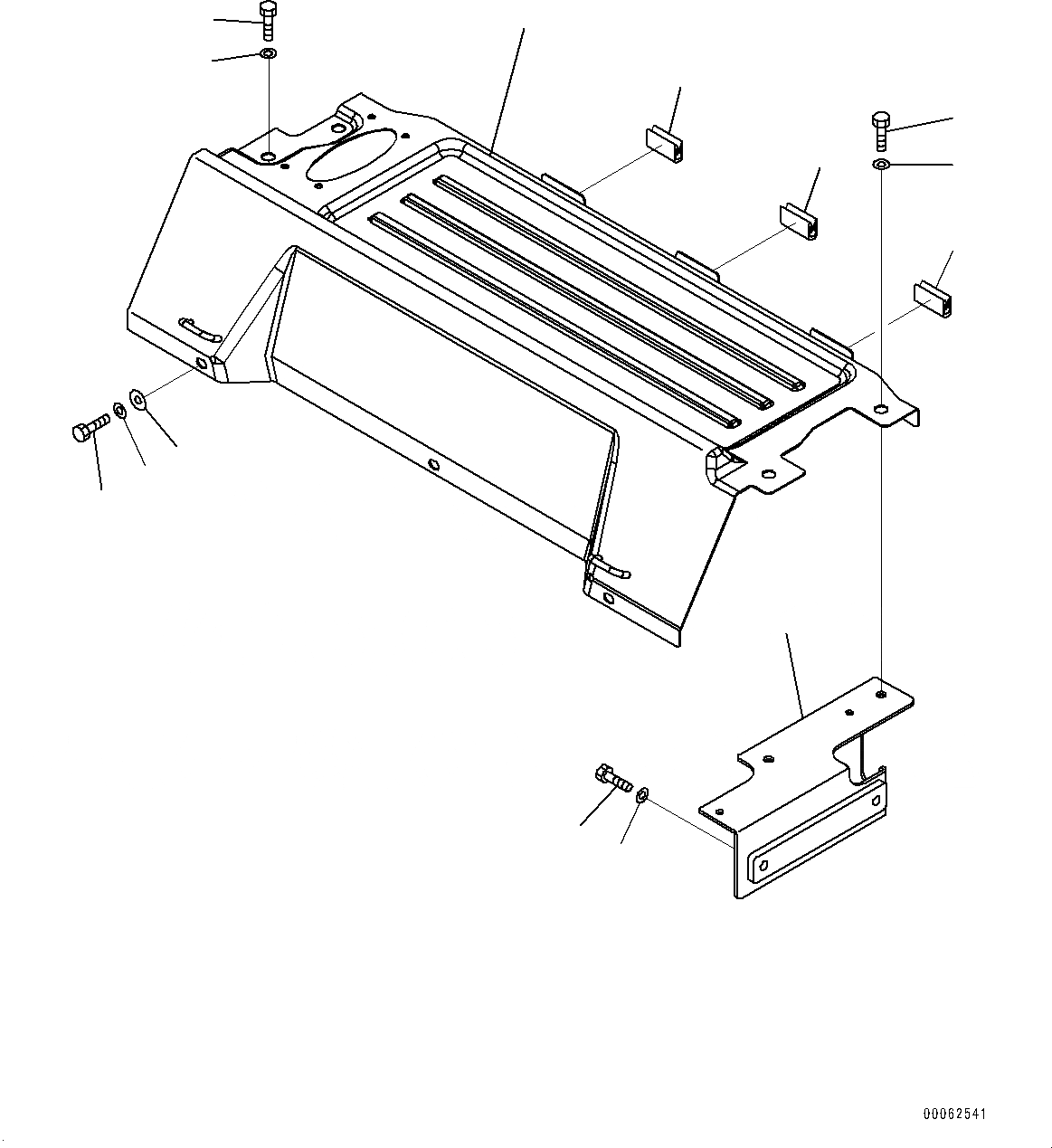 00062541