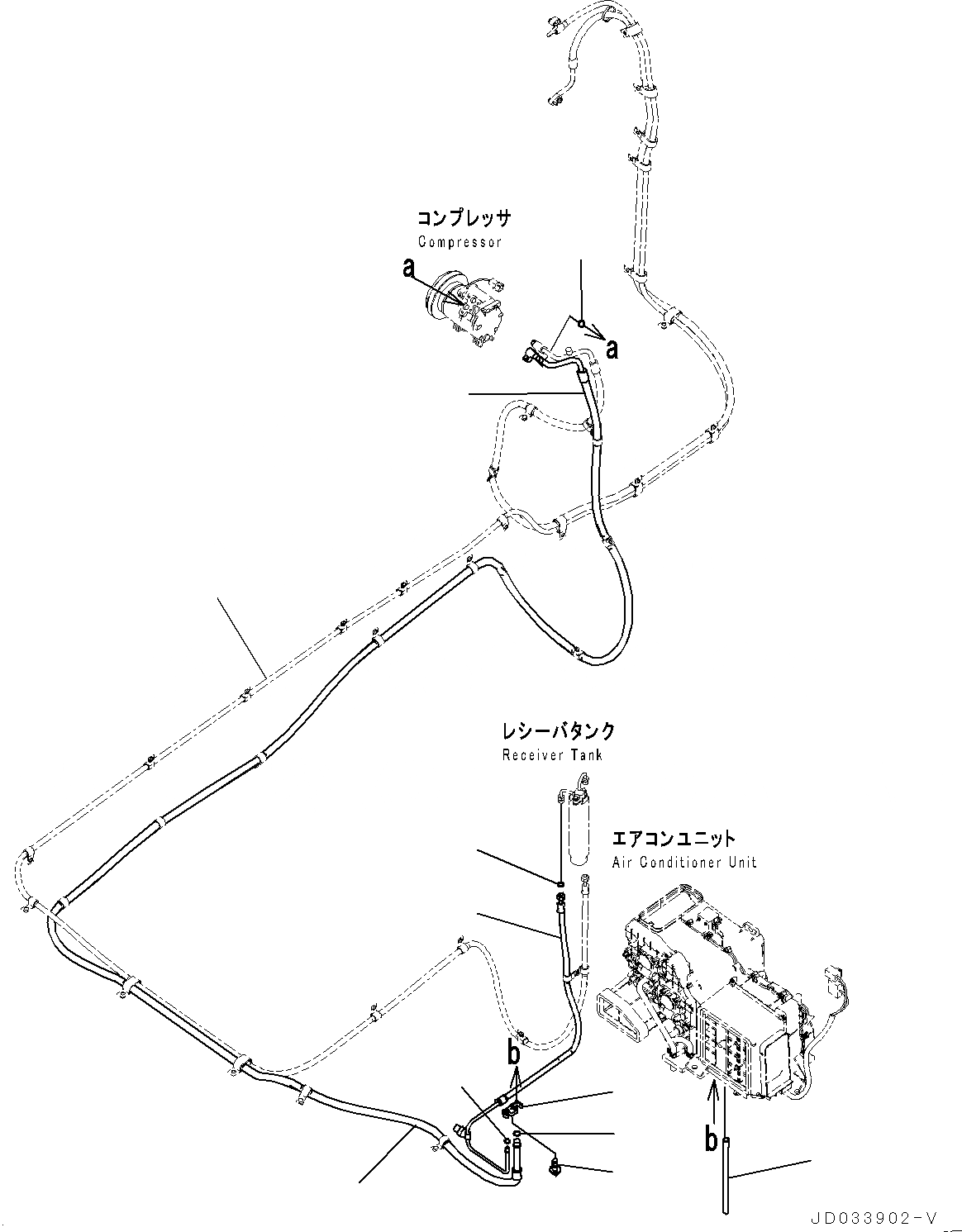 コンプレッサ
Compressor
a
a
レシーバタンク
Receiver Tank
エアコンユニット
Air Conditioner Unit
b
b
JD033902-V