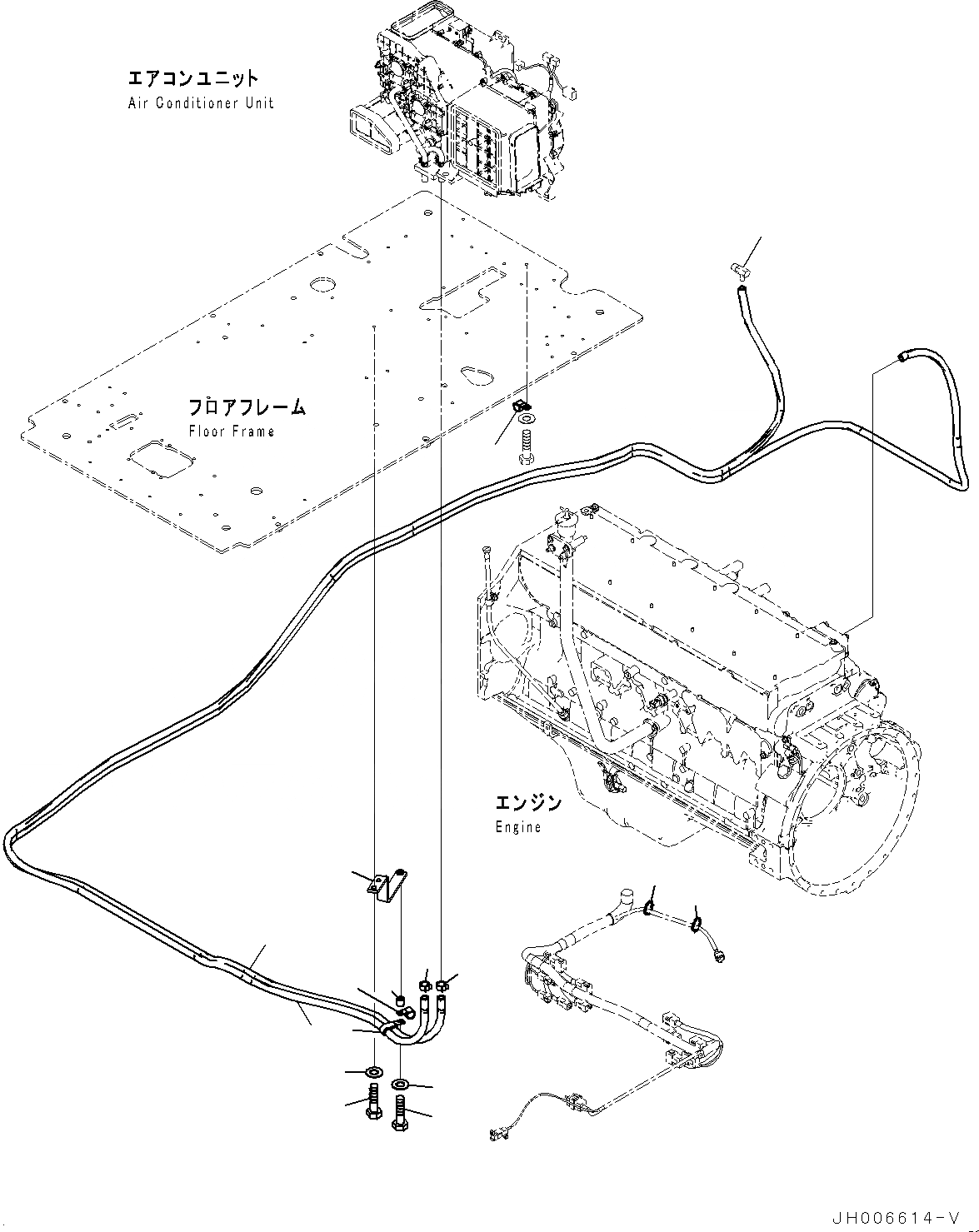 エアコンユニット
Air Conditioner Unit

フロアフレーム
Floor Frame

エンジン
Engine

JH006614-V