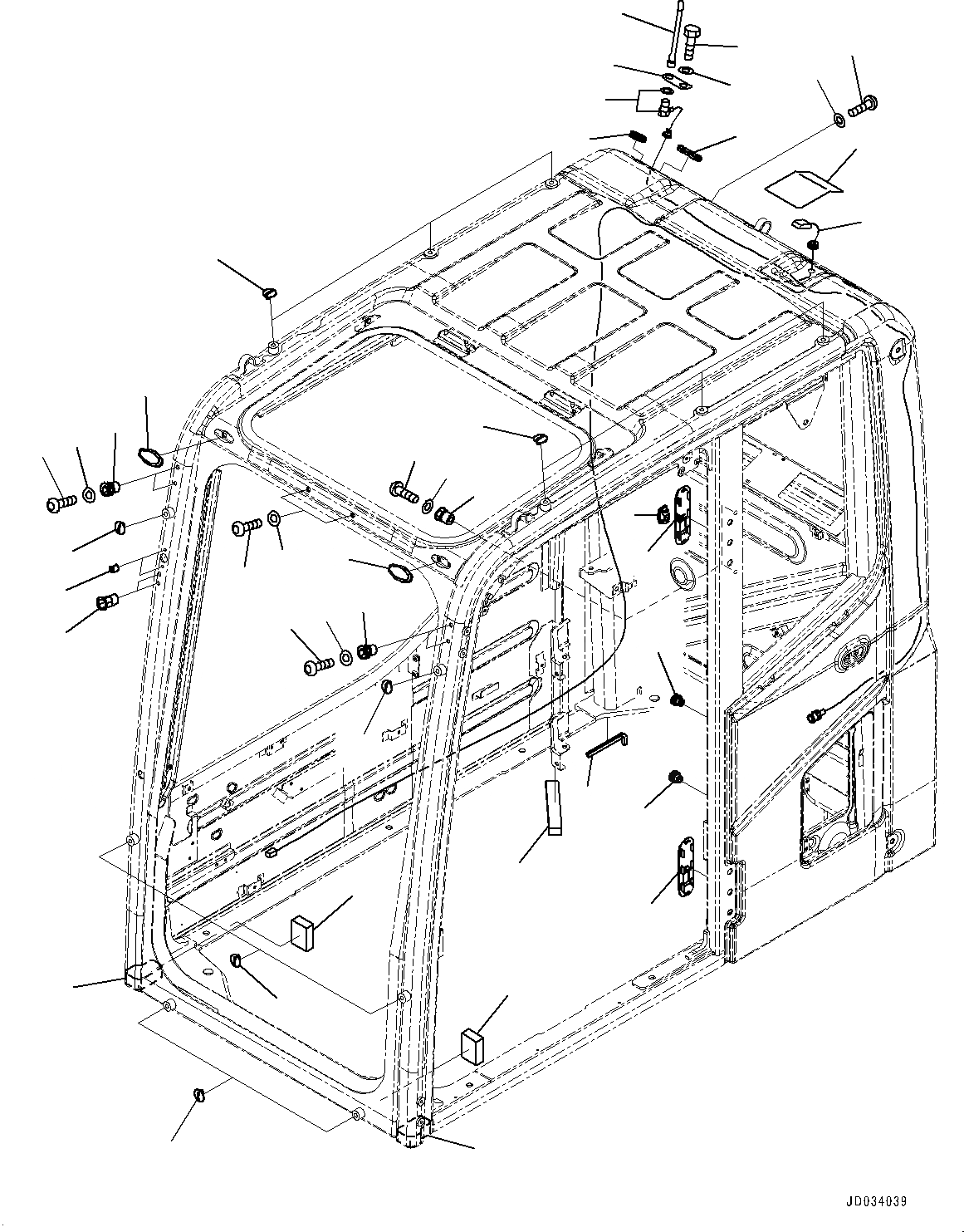 JD034039