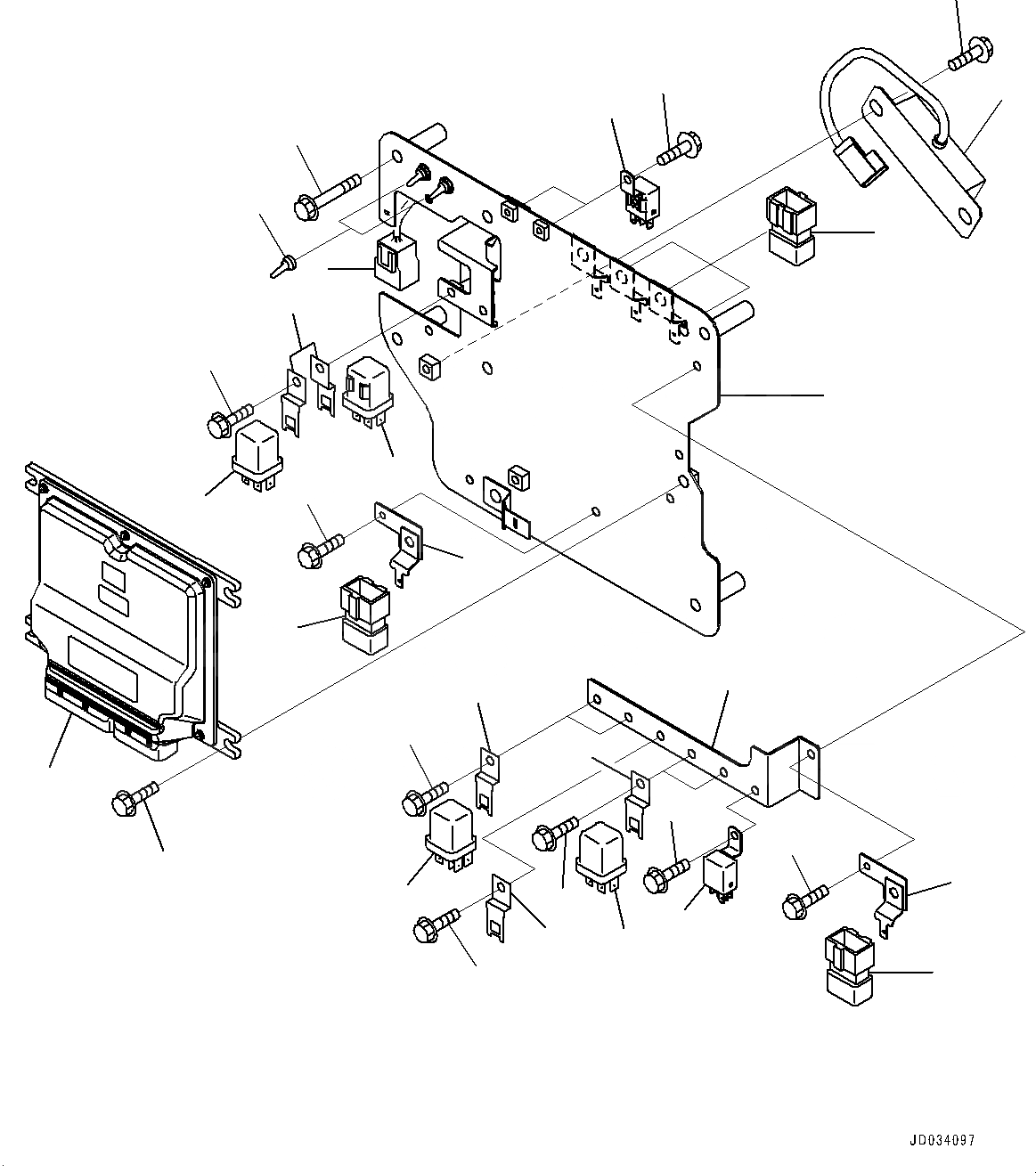 JD034097