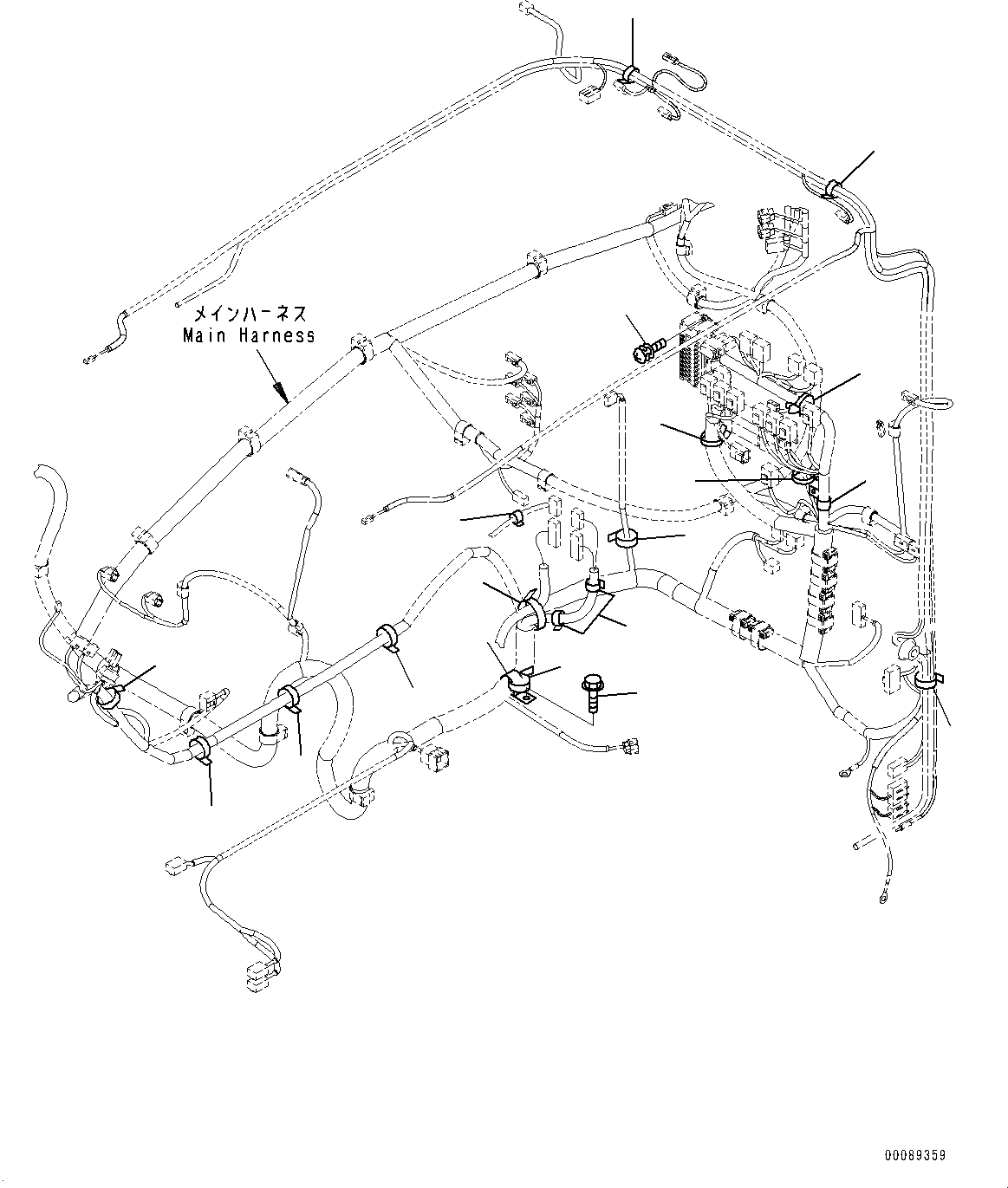 メインハーネス
Main Harness

00089359