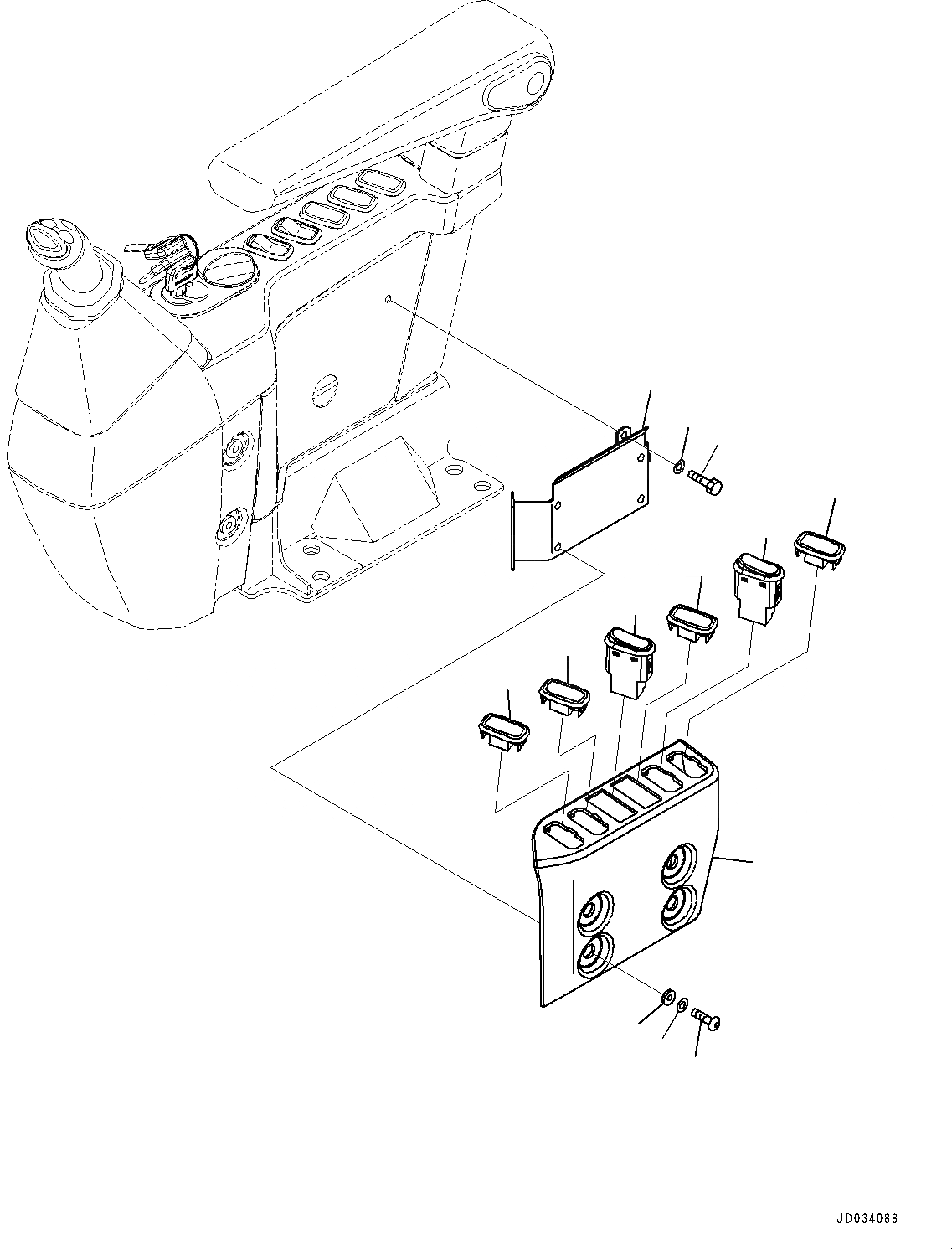 JD034088