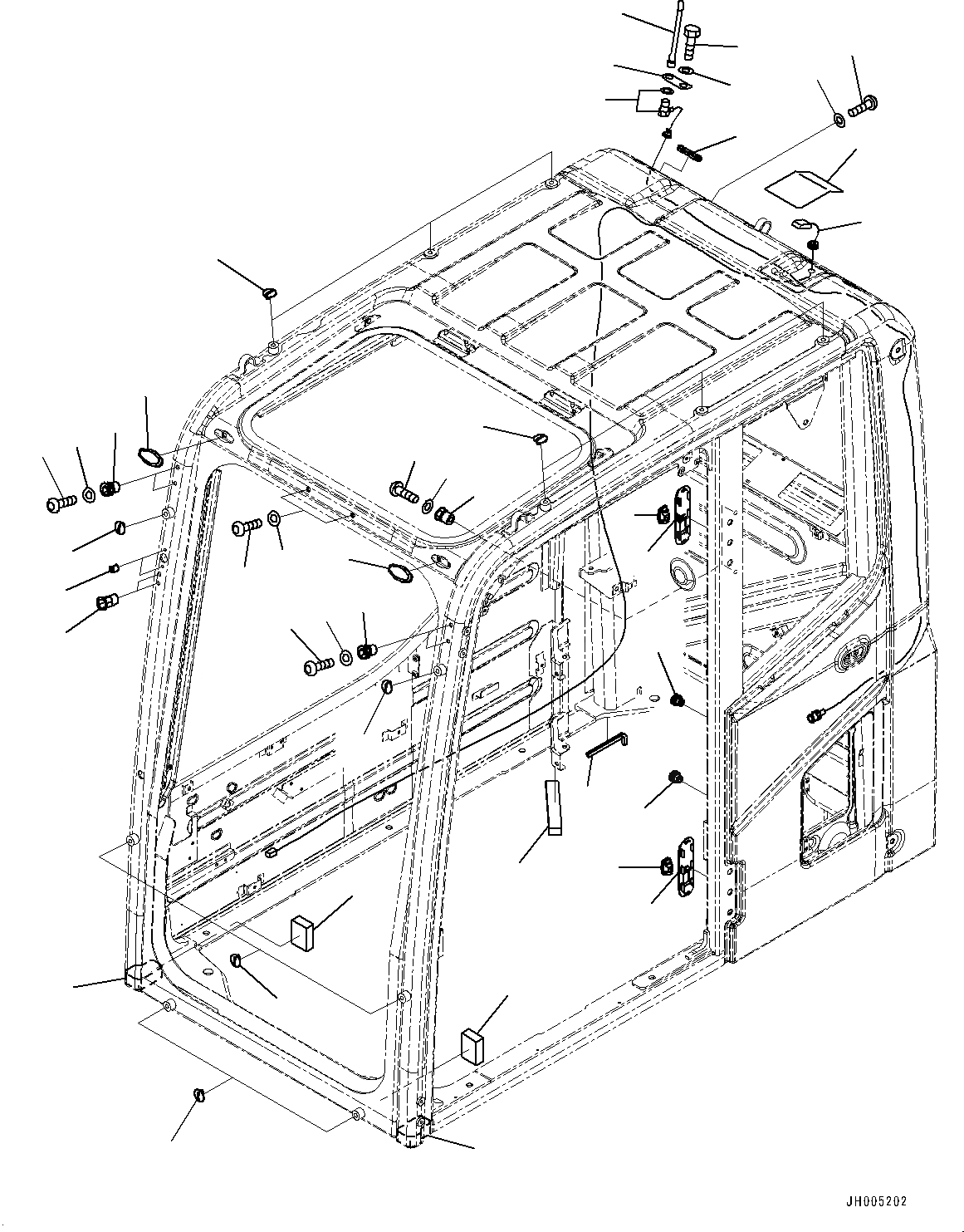 JH005202