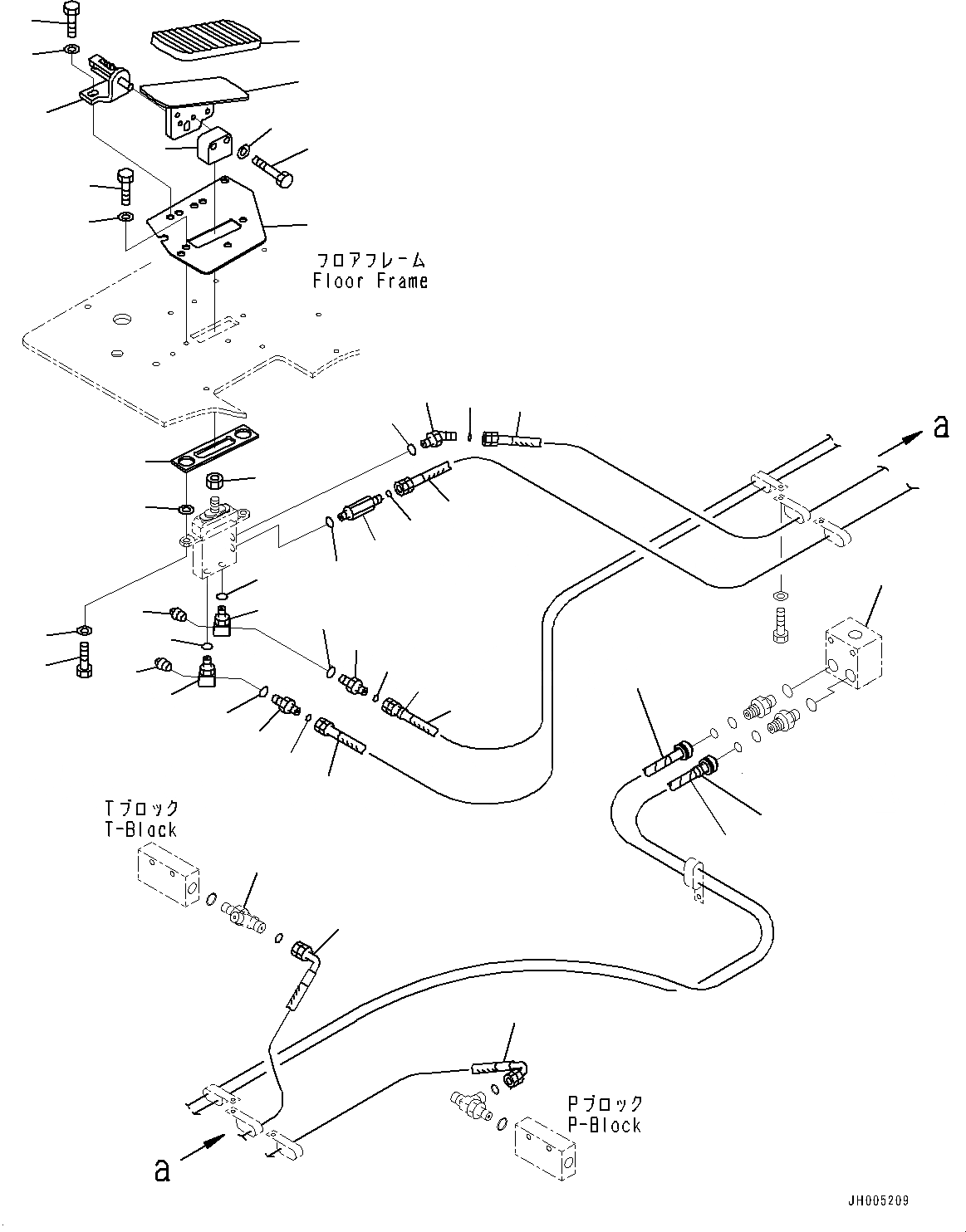 フロアフレーム
Floor Frame

a

Tブロック
T-Block

Pブロック
P-Block

a

JH005209