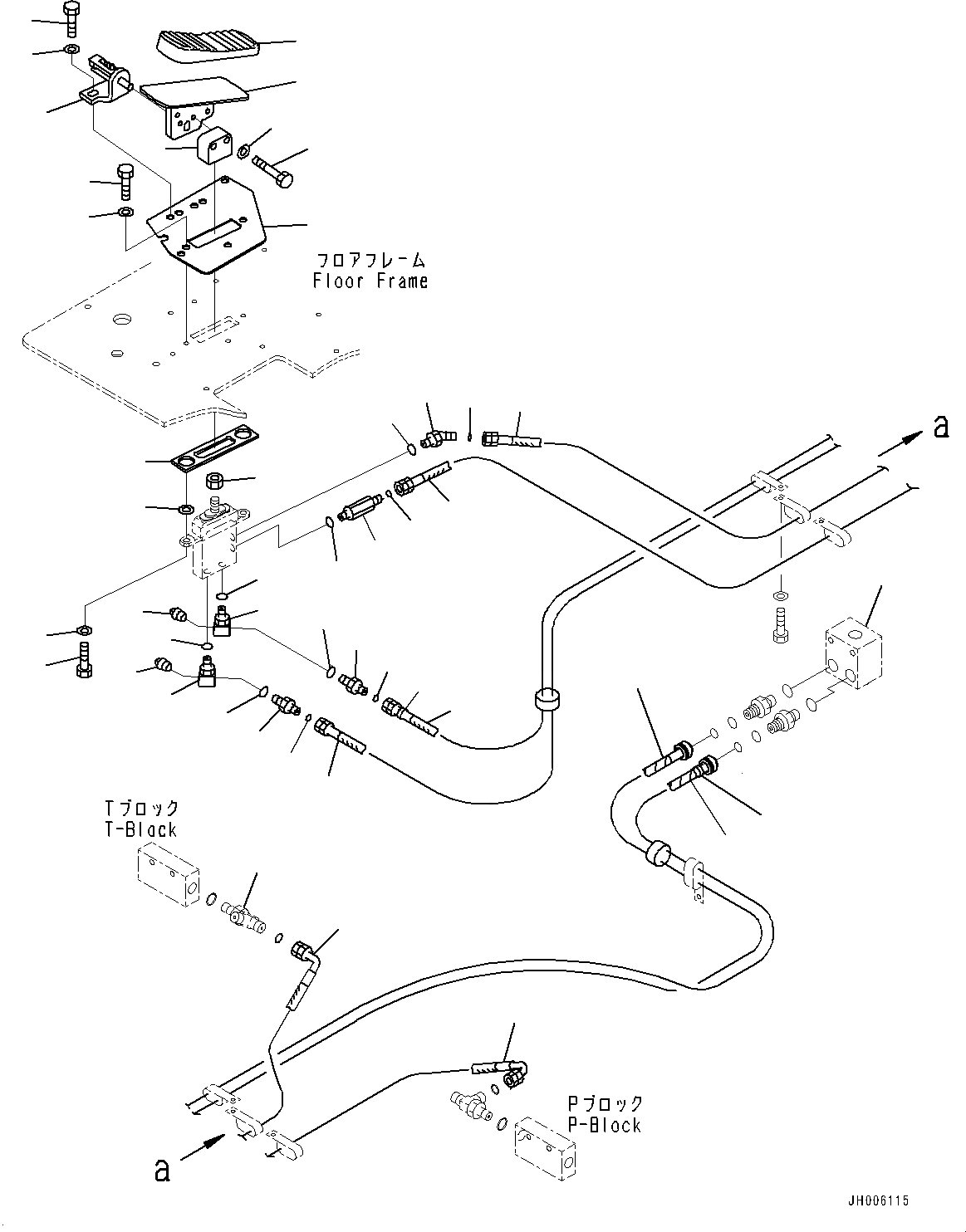 フロアフレーム
Floor Frame

a

Tブロック
T-Block

Pブロック
P-Block

a

JH006115