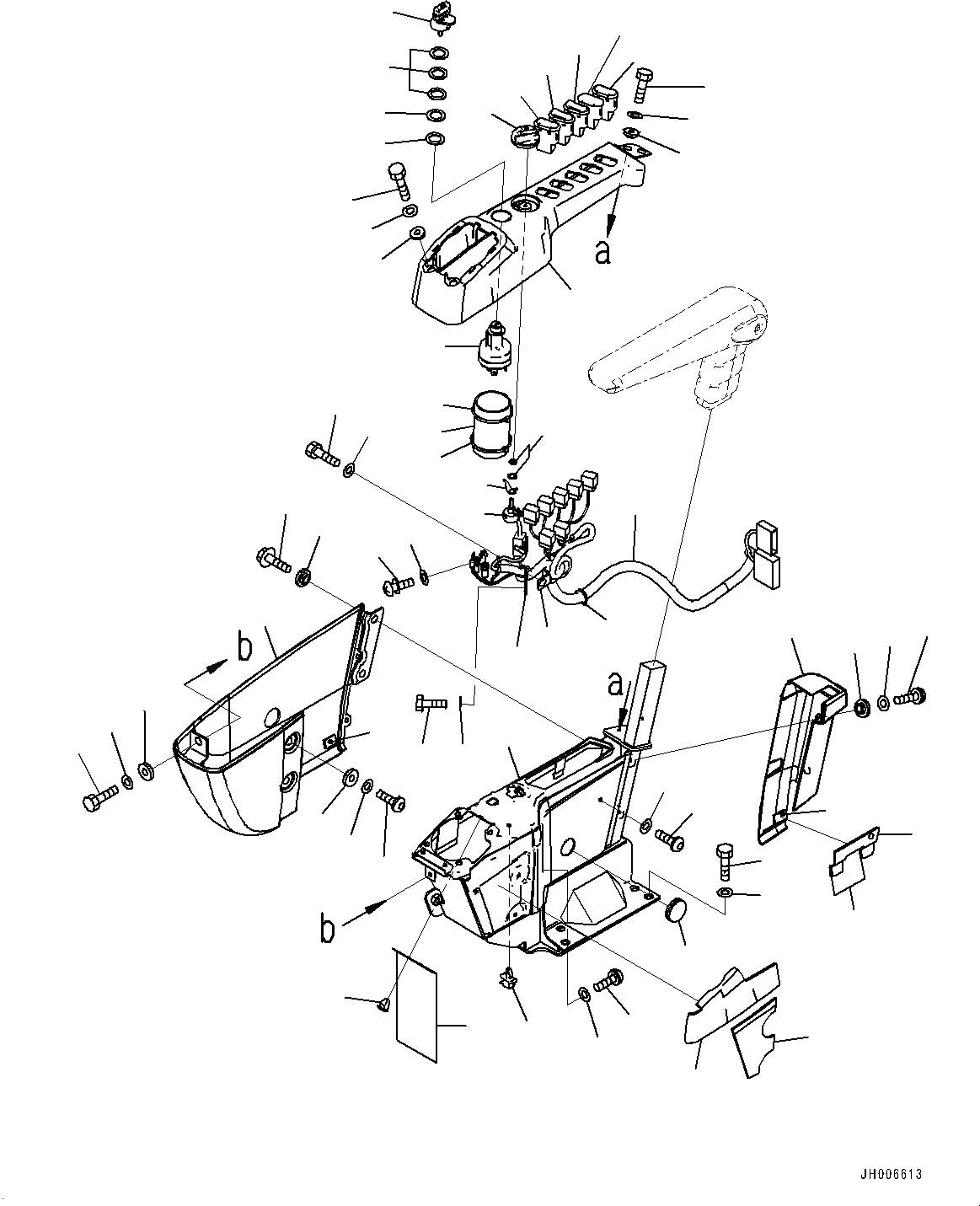 a

b

a

b

JH006613