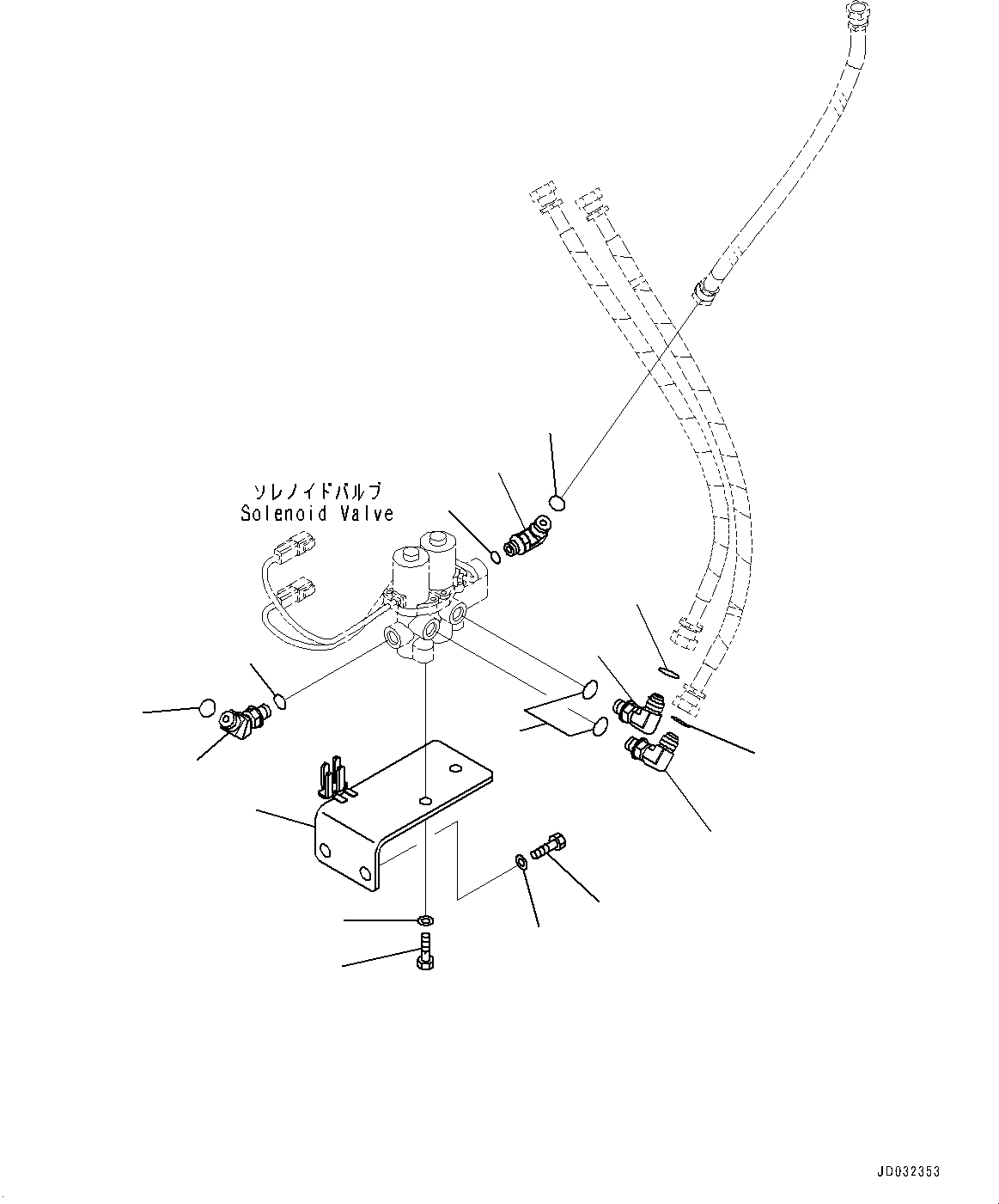 ソレノイドバルブ
Solenoid Valve

JD032353