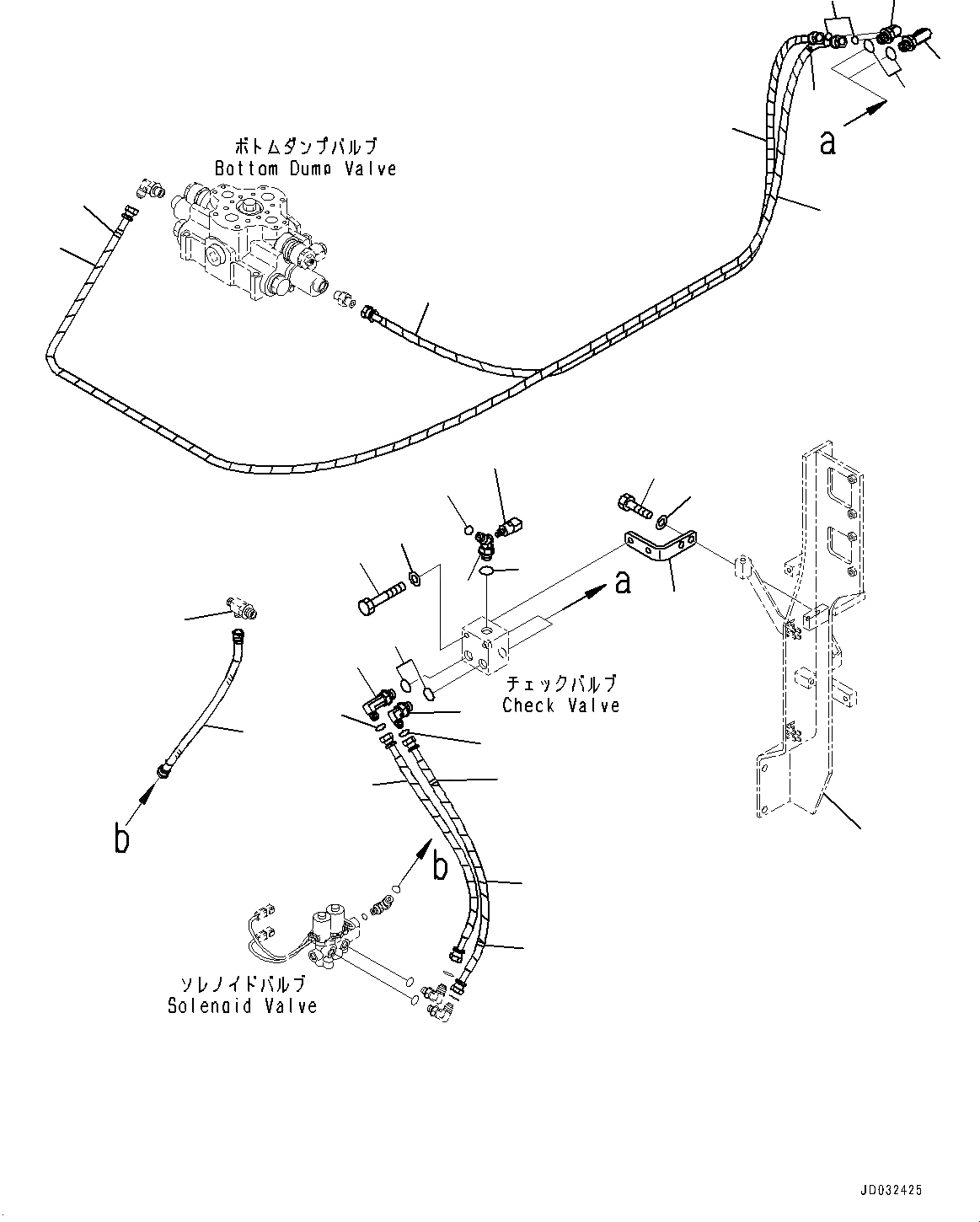 ボトムダンプバルブ
Bottom Dump Valve

a

a

チェックバルブ
Check Valve

b

b

ソレノイドバルブ
Solenoid Valve

JD032425