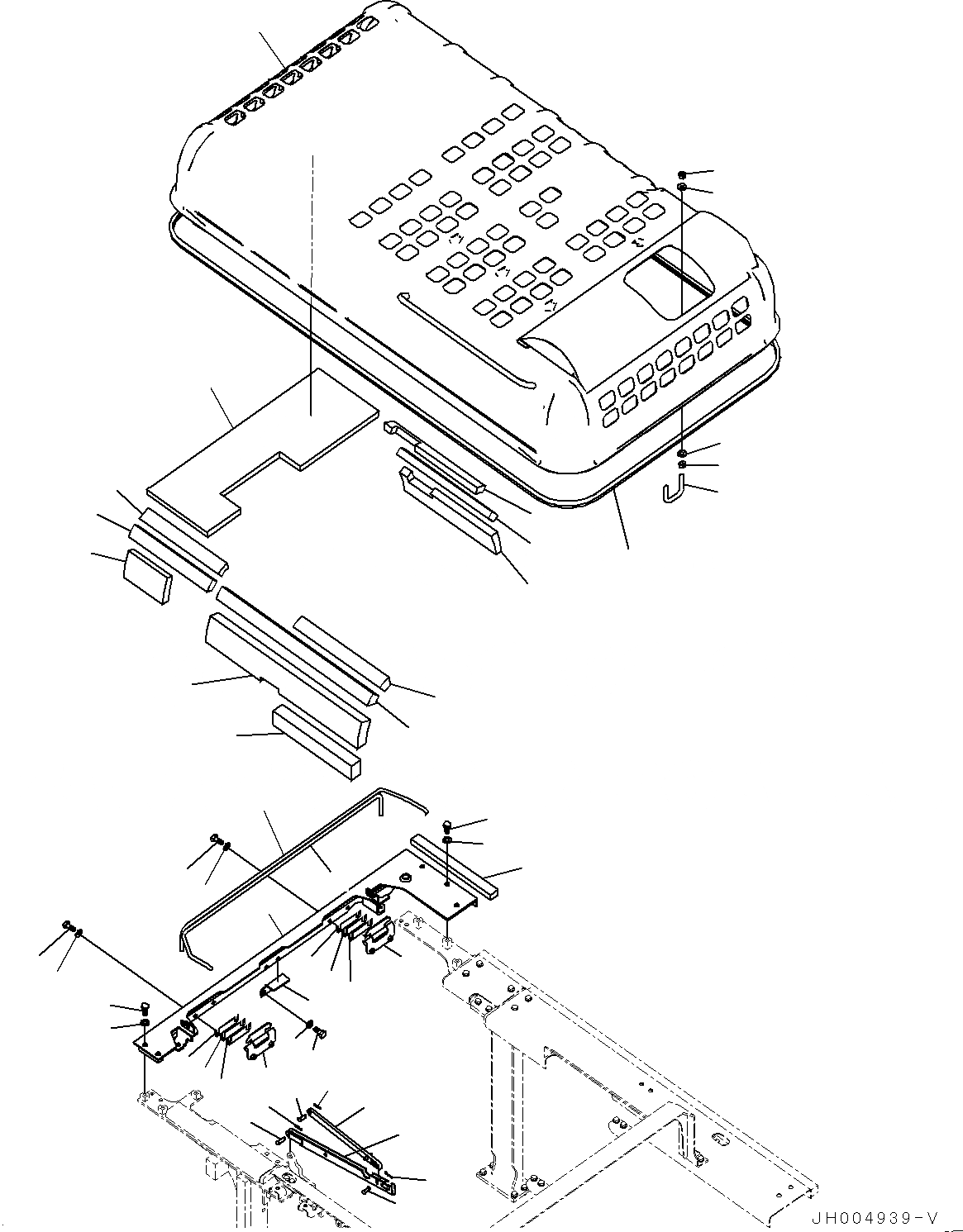 JH004939-V