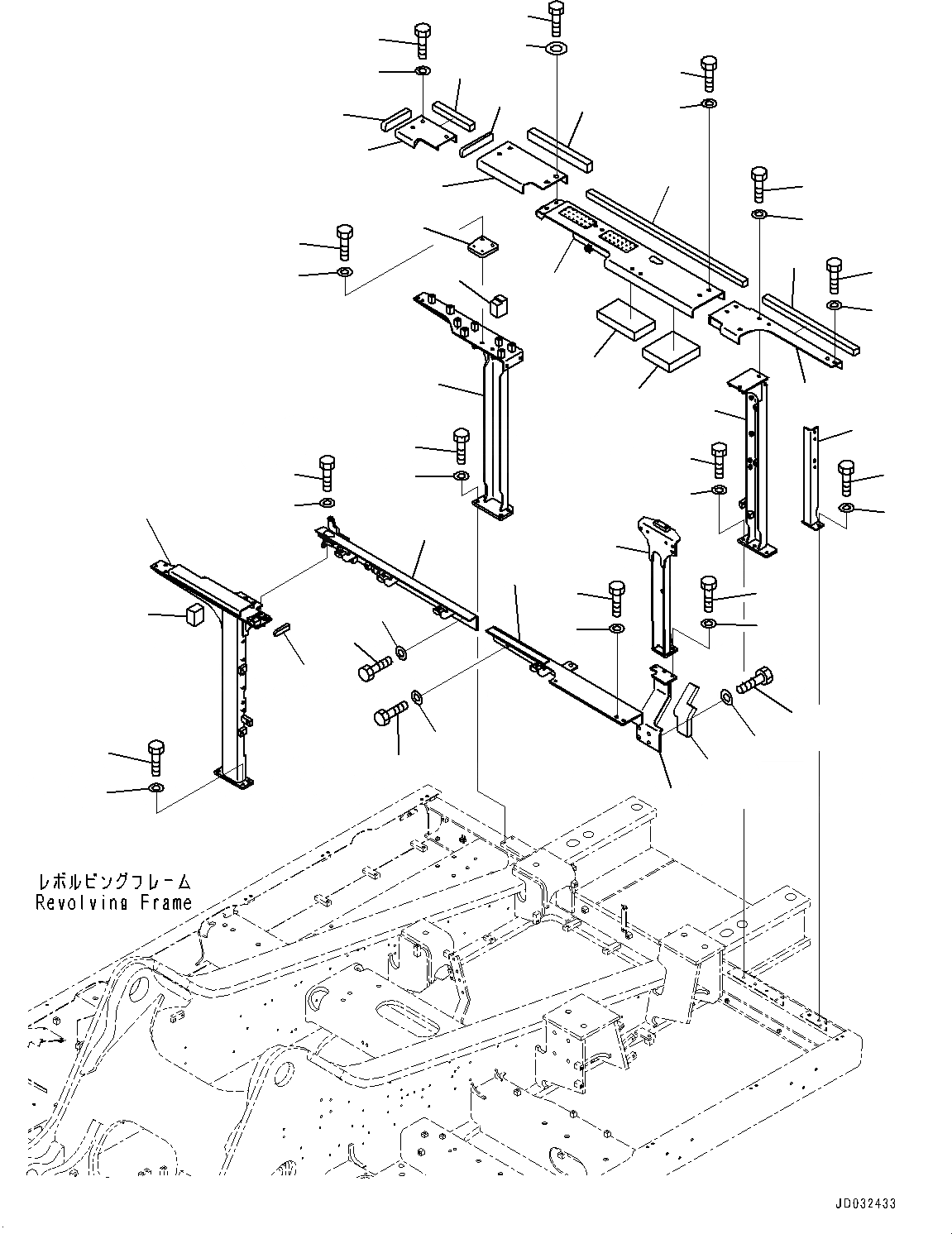 レボルビングフレーム
Revolving Frame

JD032433