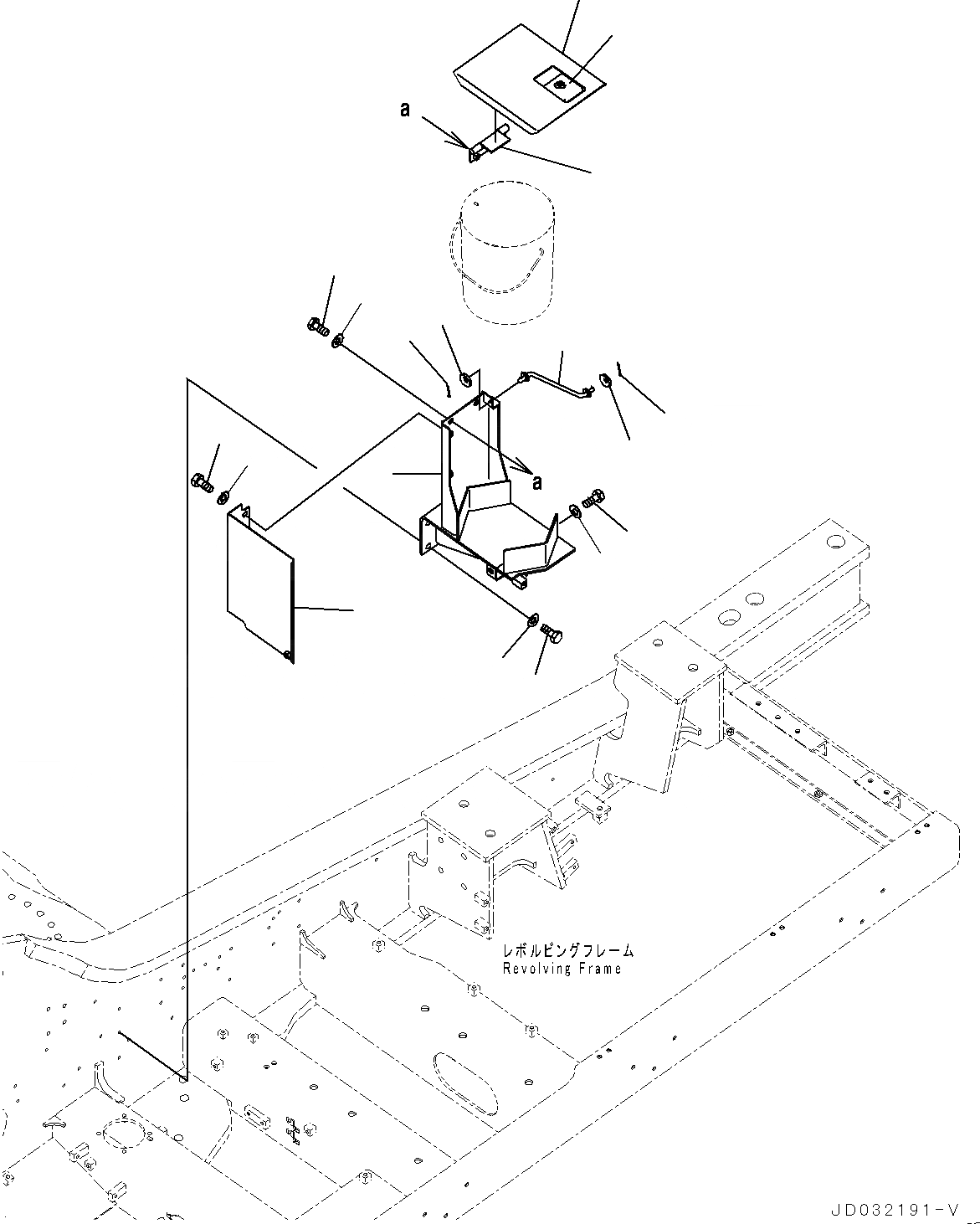 a

a

レボルビングフレーム
Revolving Frame

JD032191-V