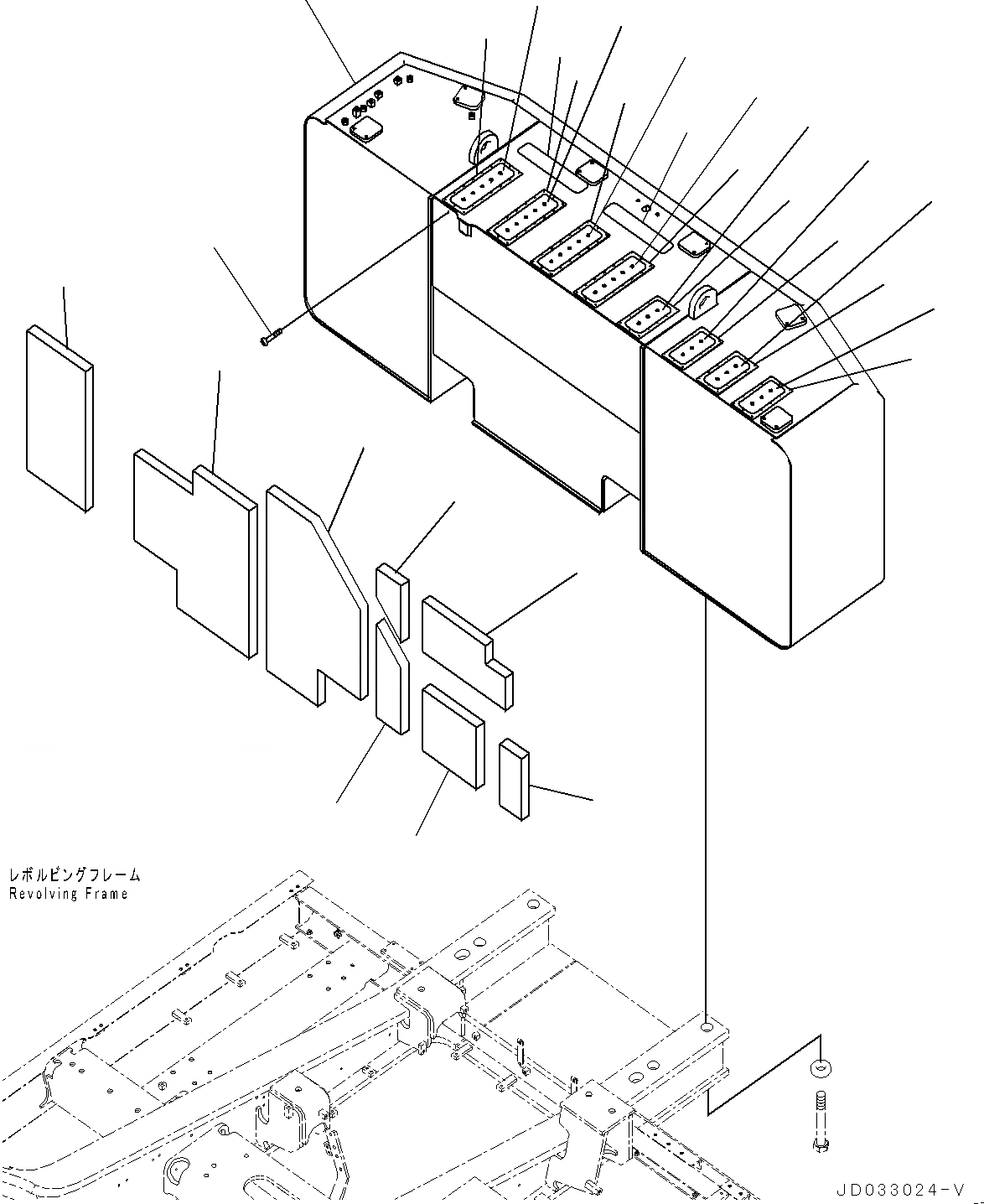 レボルビングフレーム
Revolving Frame

JD033024-V