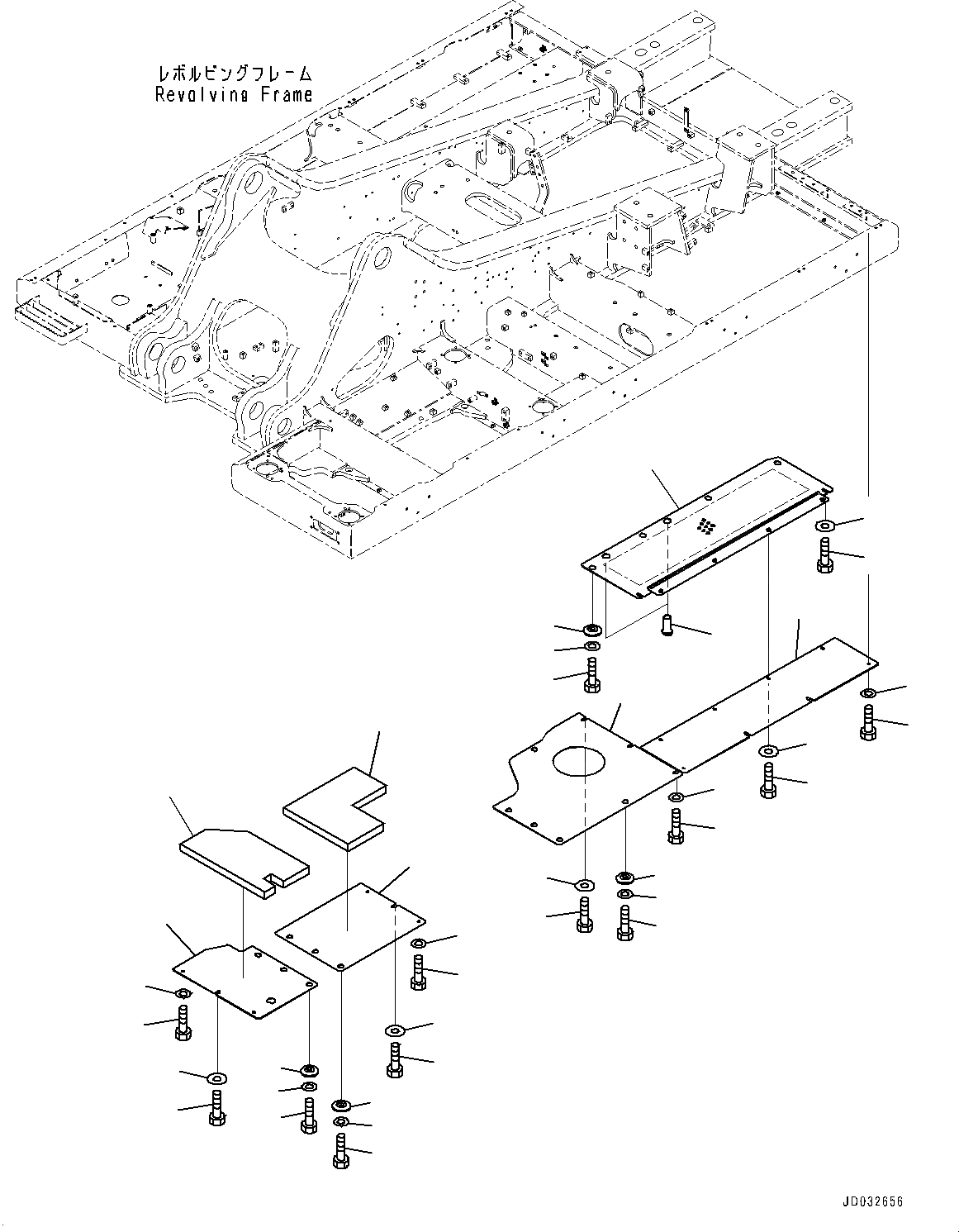 レボルビングフレーム
Revolving Frame

JD032656