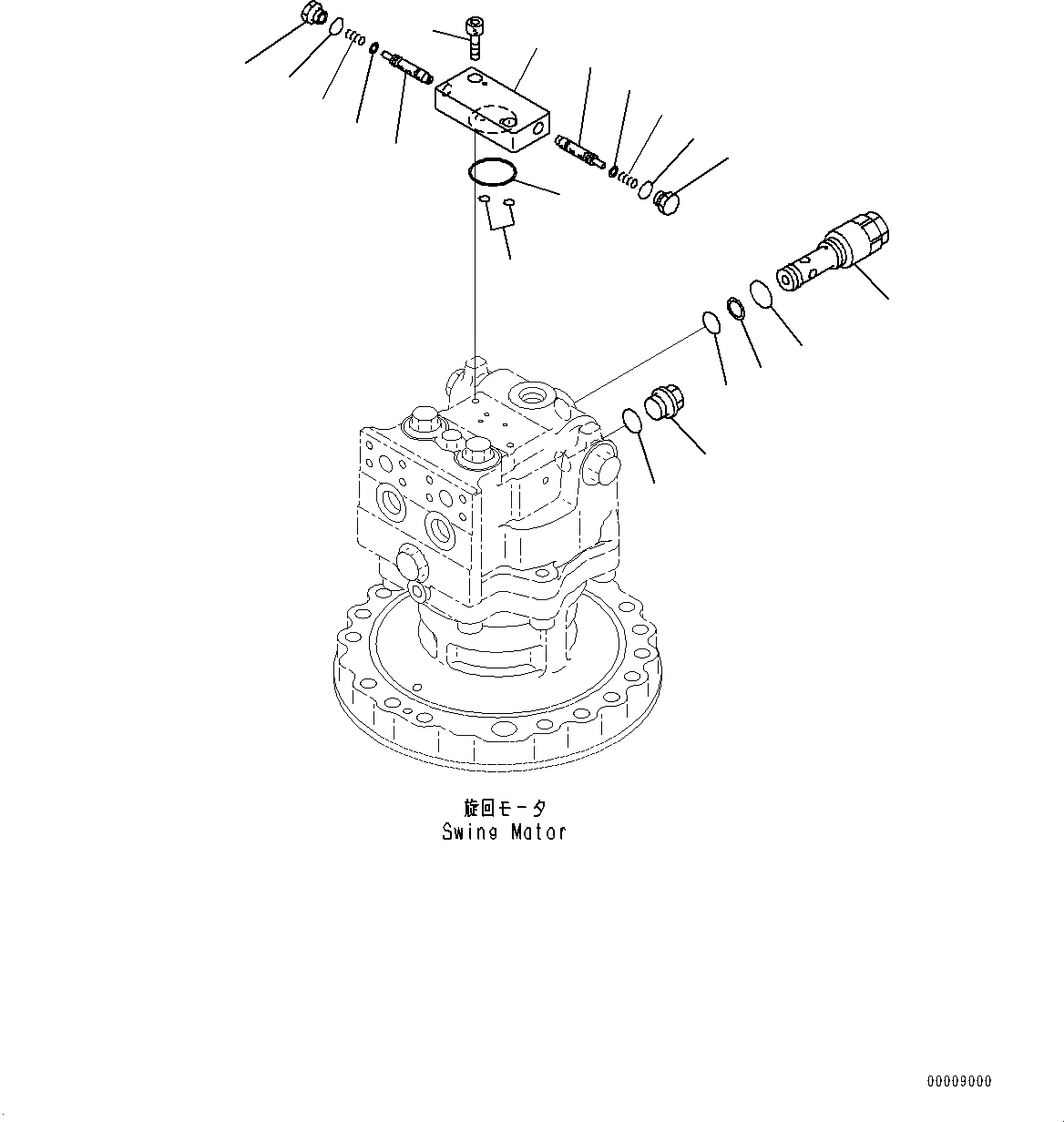 旋回モータ
Swing Motor

00009000