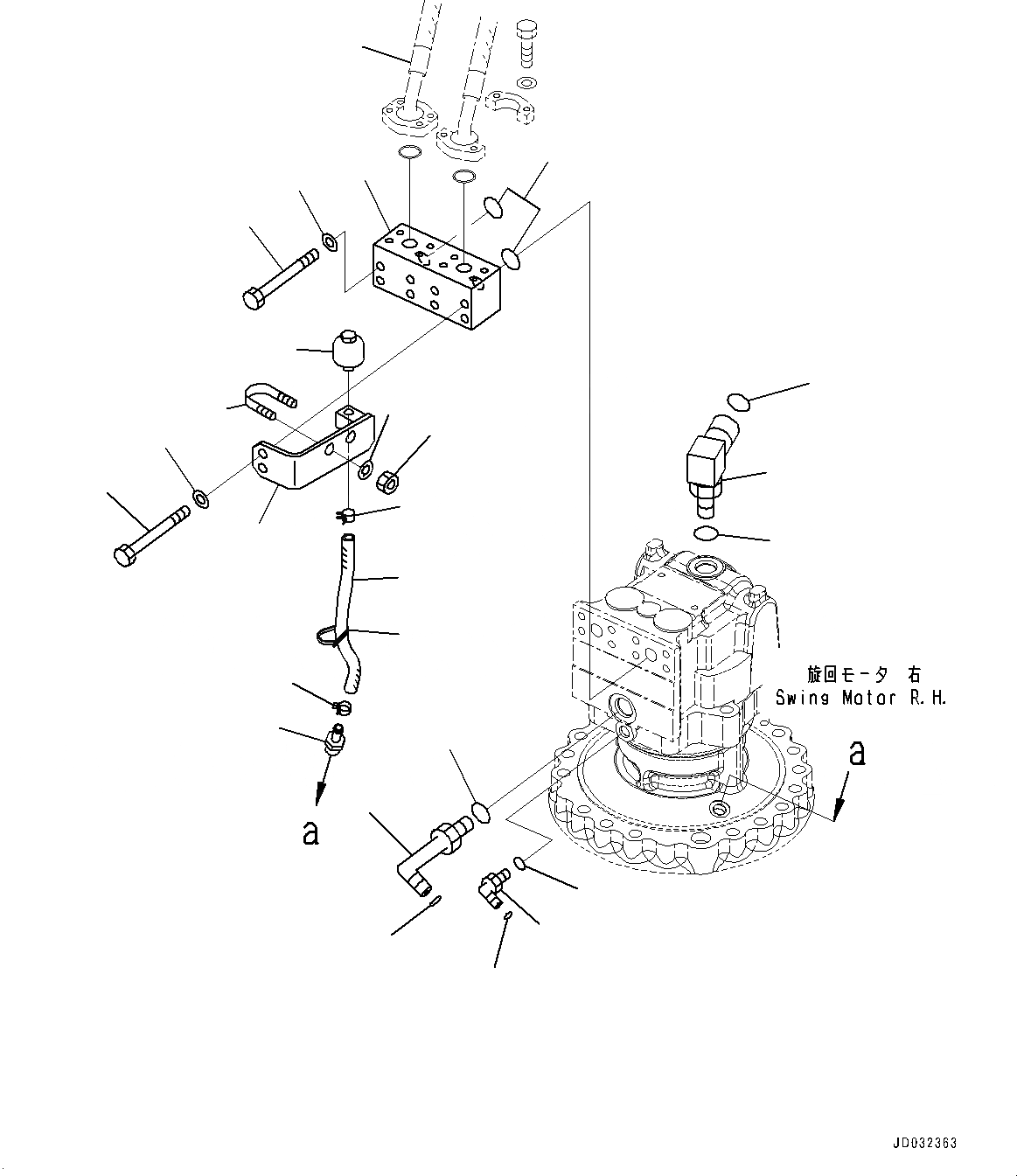 旋回モータ 右
Swing Motor R.H.

a

a

JD032363