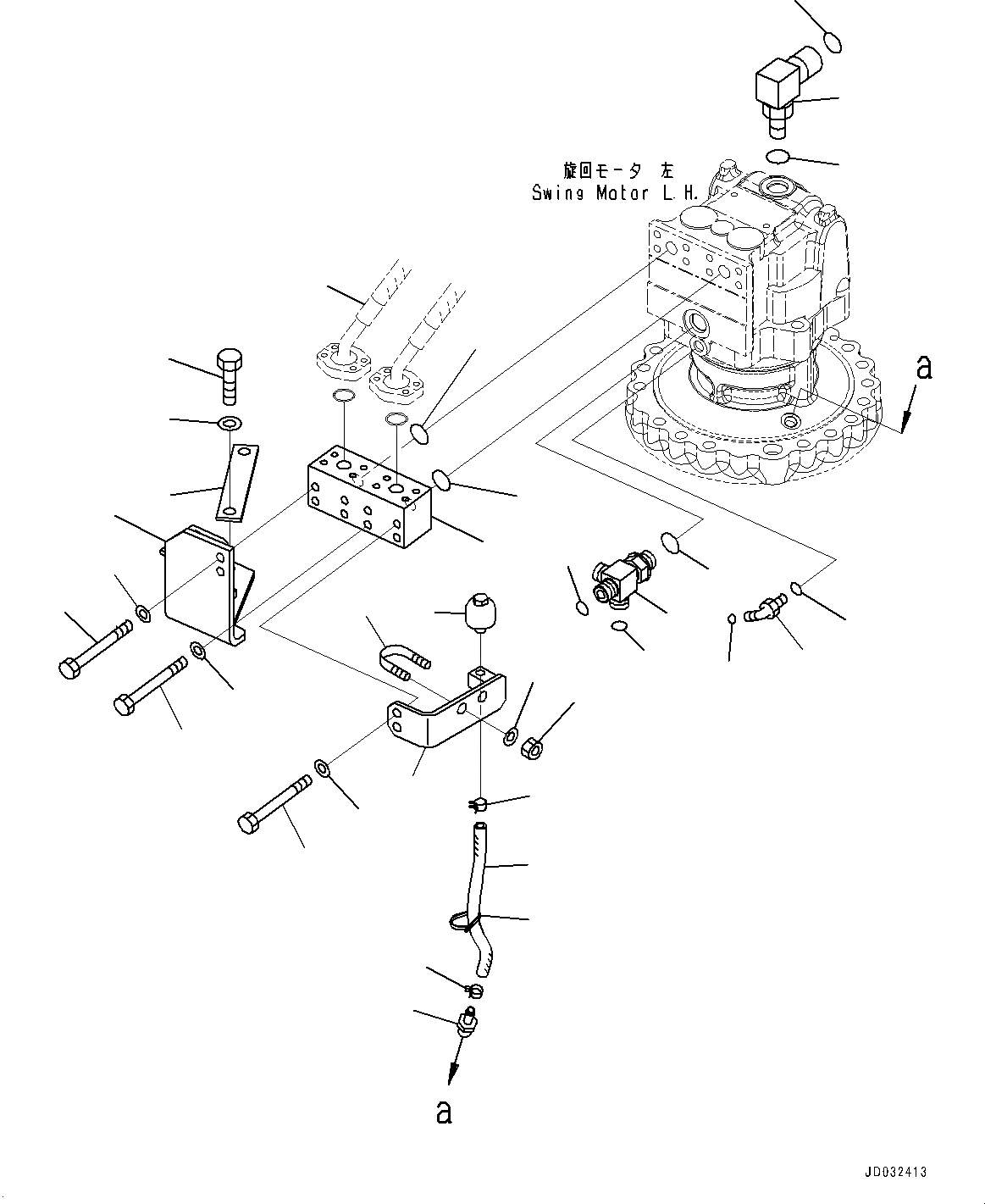 旋回モータ 左
Swing Motor L.H.

a

a

JD032413